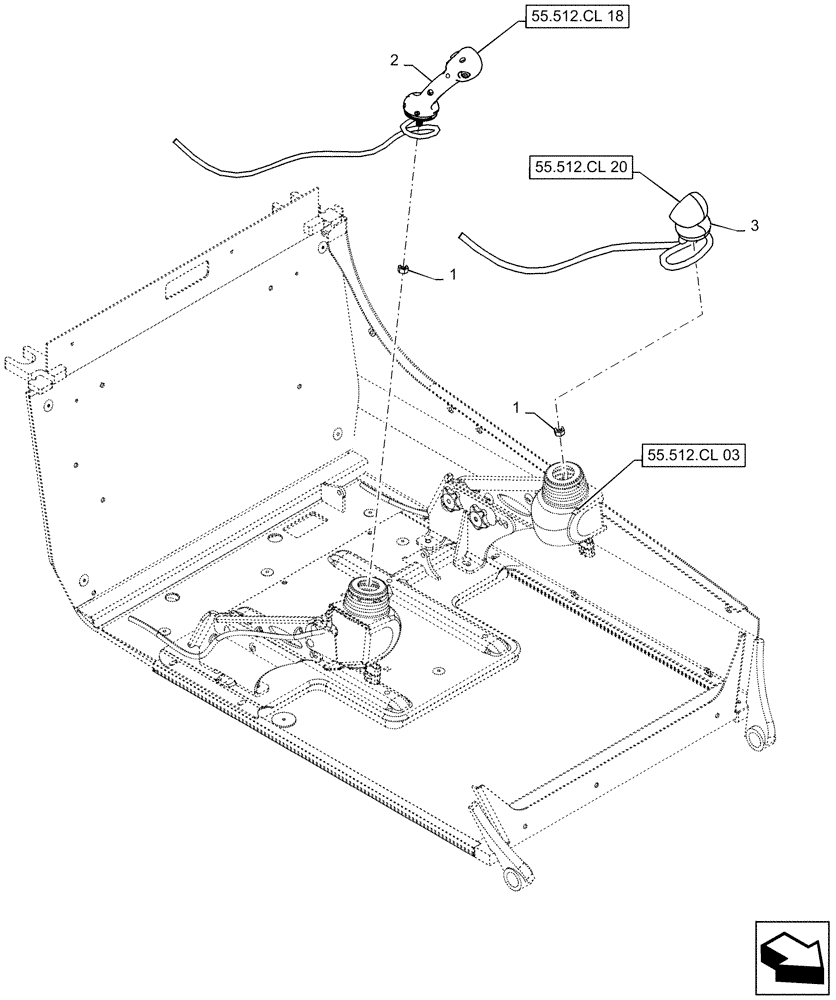 55.512.CL 18

2

55.512.CL 20

3

1

1

55.512.CL 03