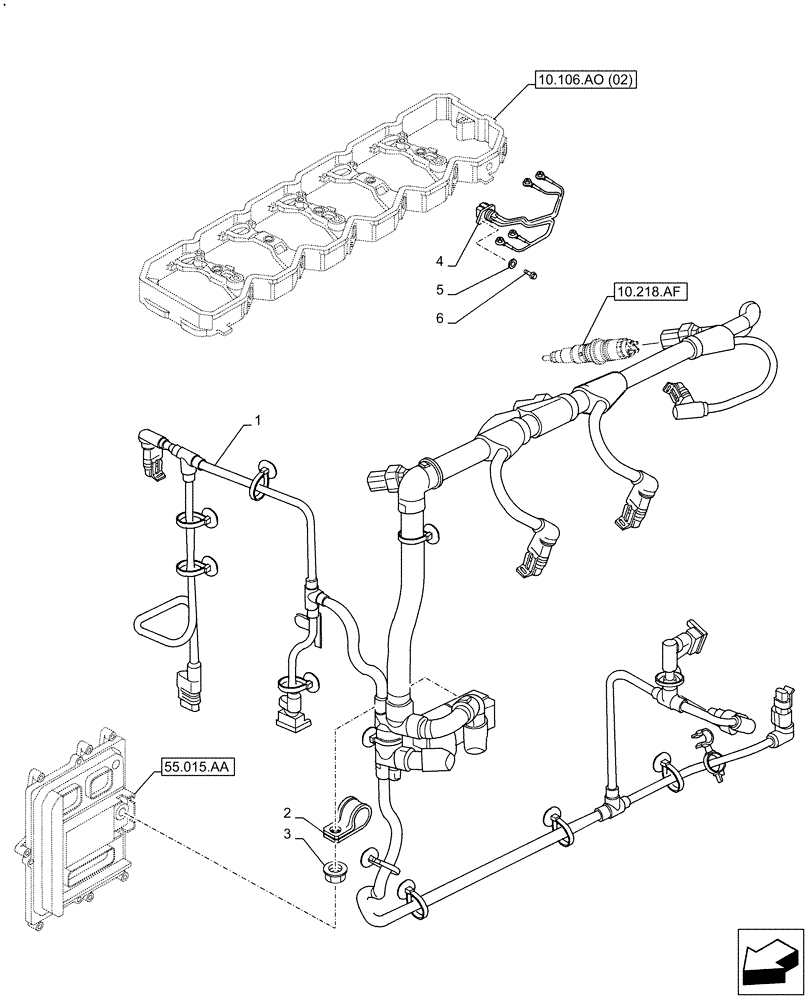 10.106.AO (02)

4
5
6

10.218.AF

1

55.015.AA

2
3