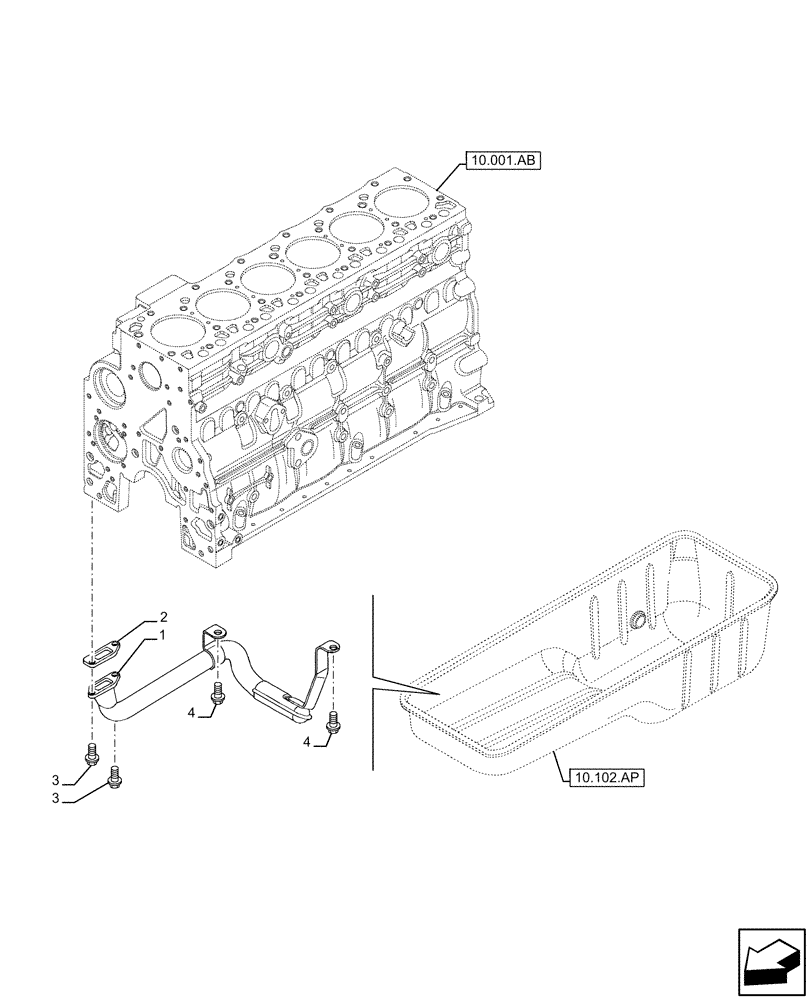 10.001.AB

2
1
4
4
3
3

10.102.AP