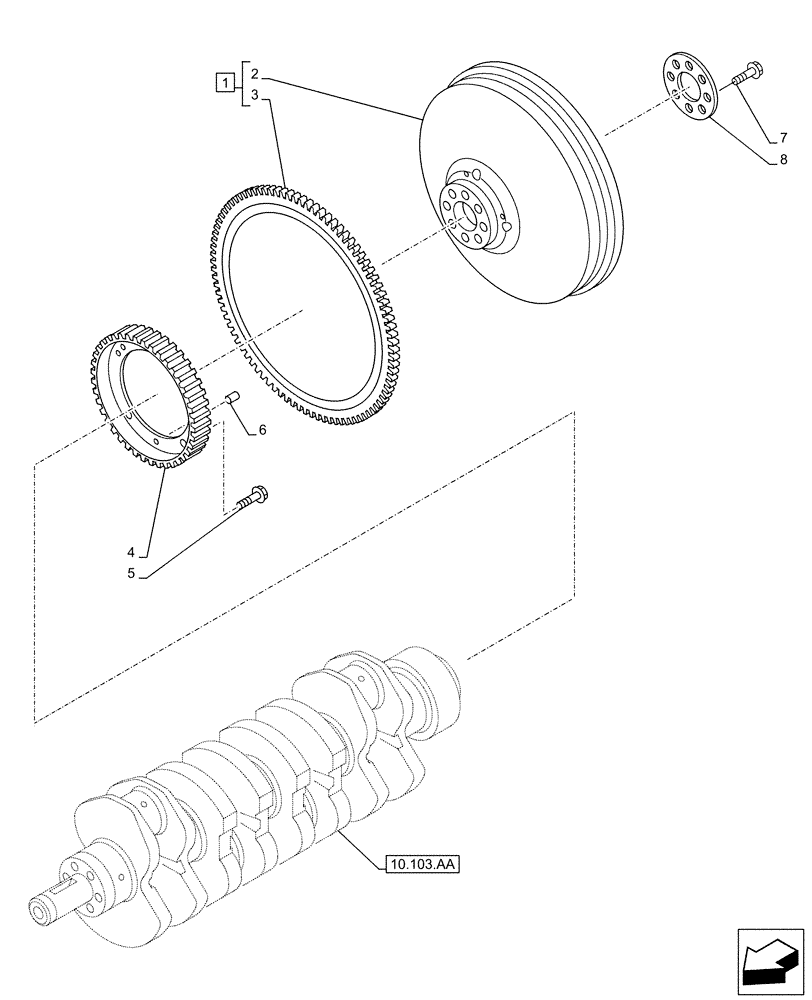 1
2
3
7
8
6
4
5
10.103.AA