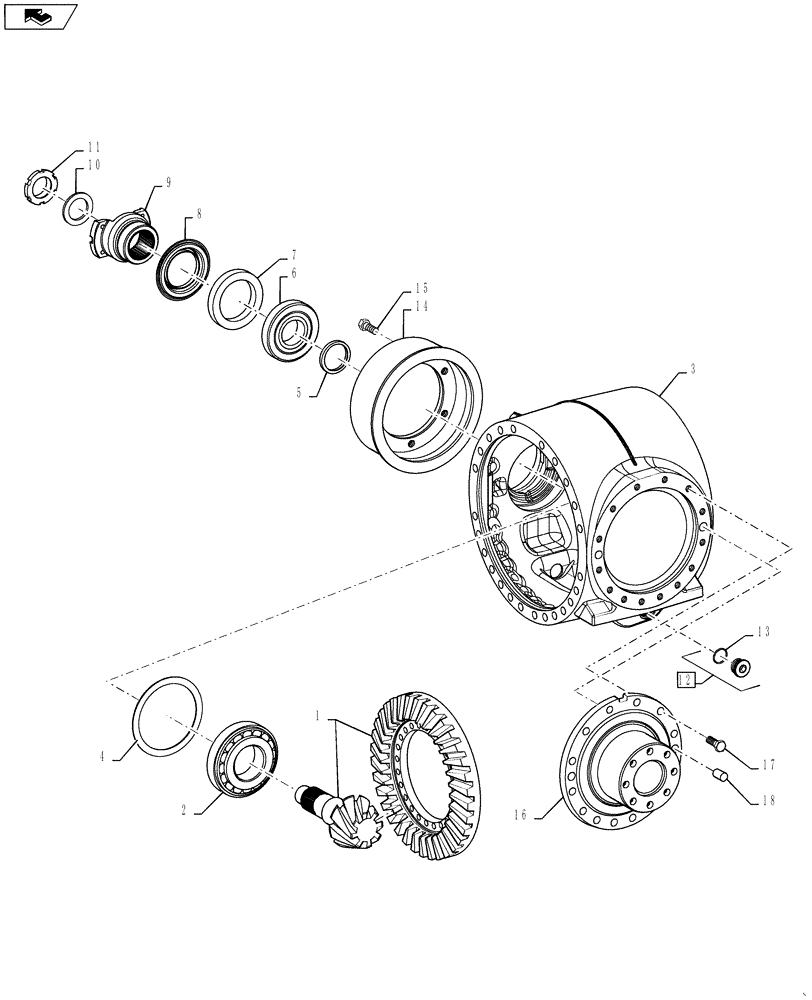 11
10
9
8
7
6
15
14
5
3
13
12
4
1
2
16
17
18