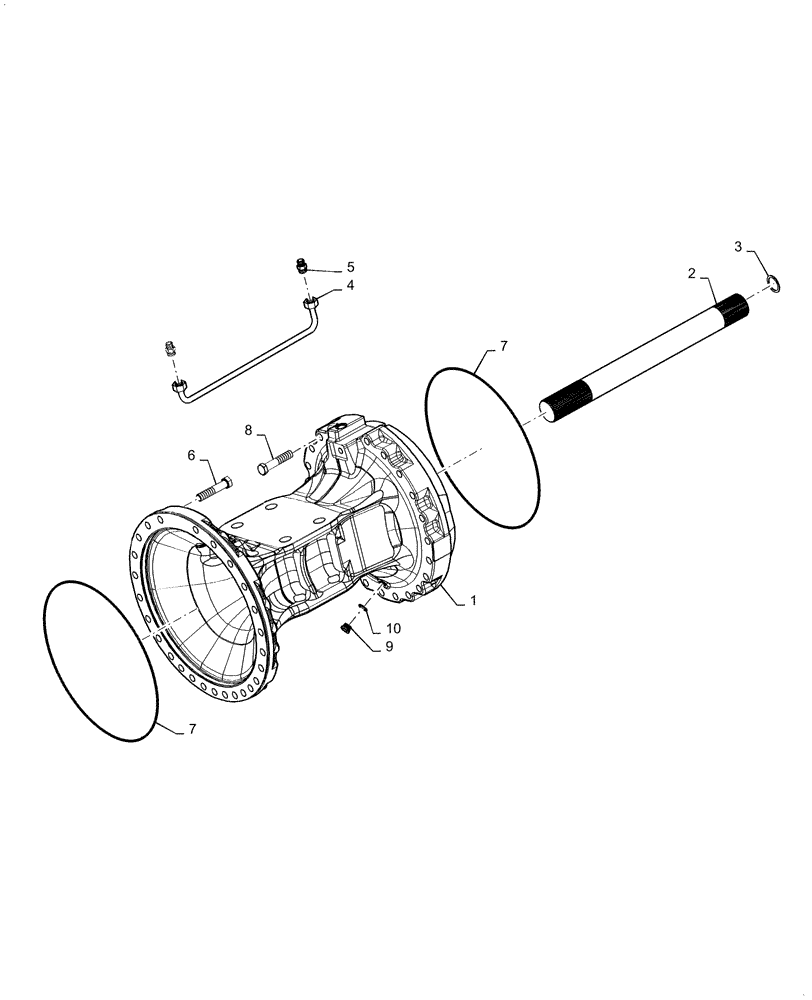 3
2
5
4
7
8
6
1
10
9
7