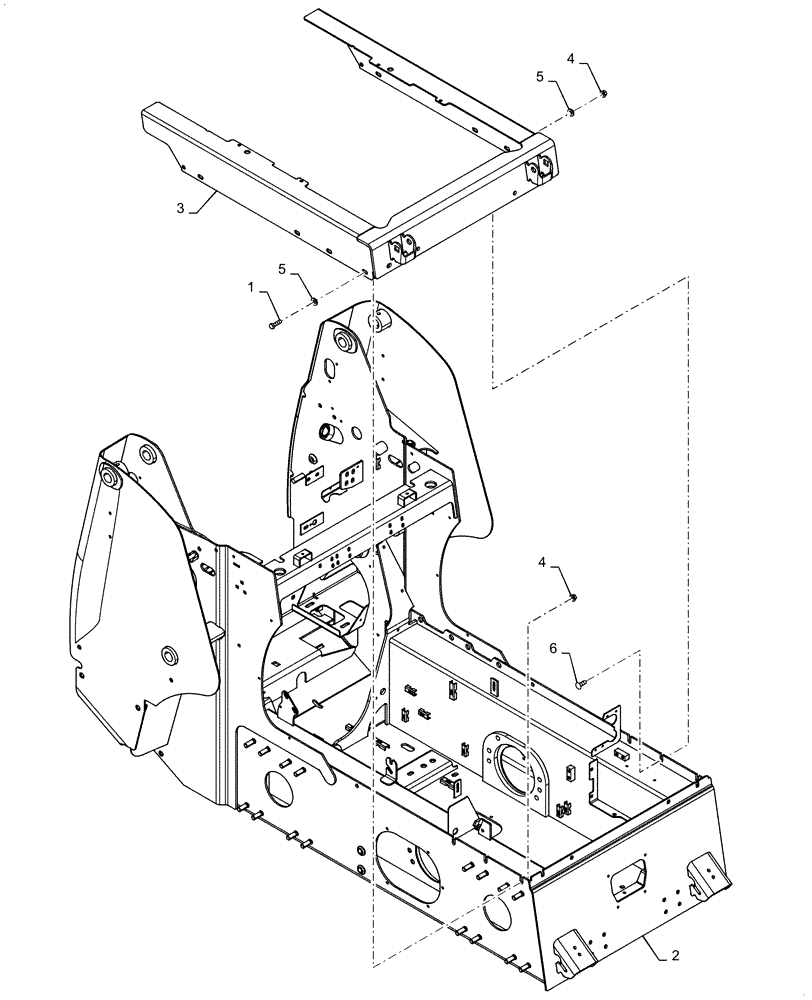 4
5
3
1
5
4
6
2