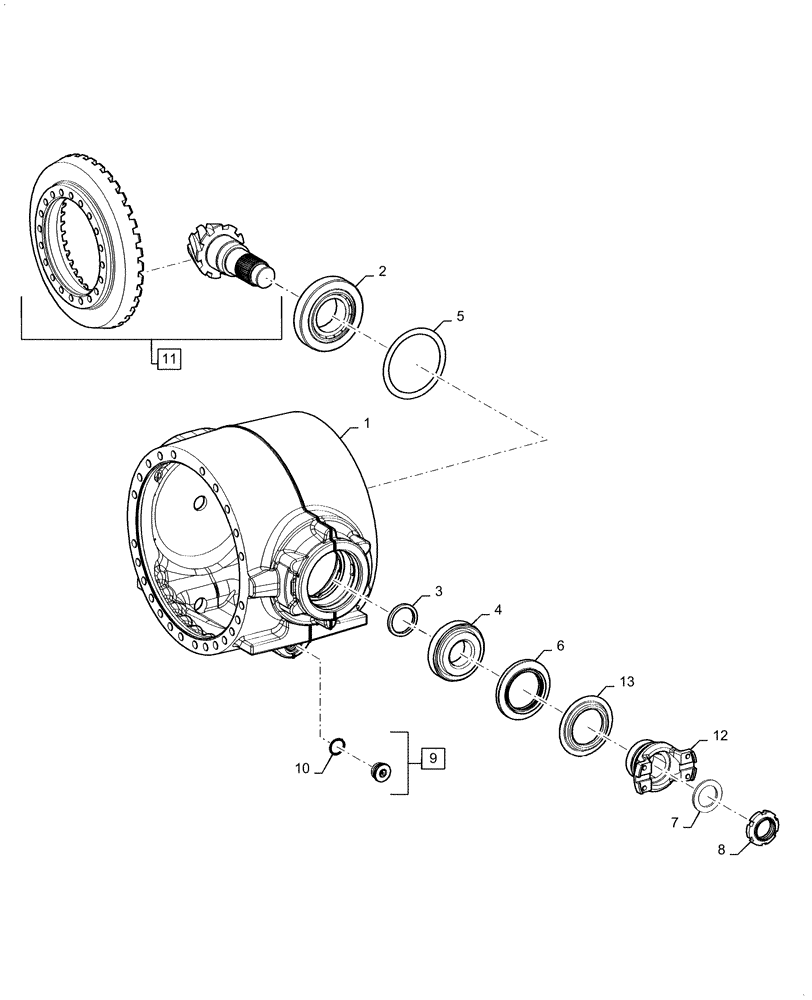 2
5
11
1
3
4
6
13
12
10
9
7
8