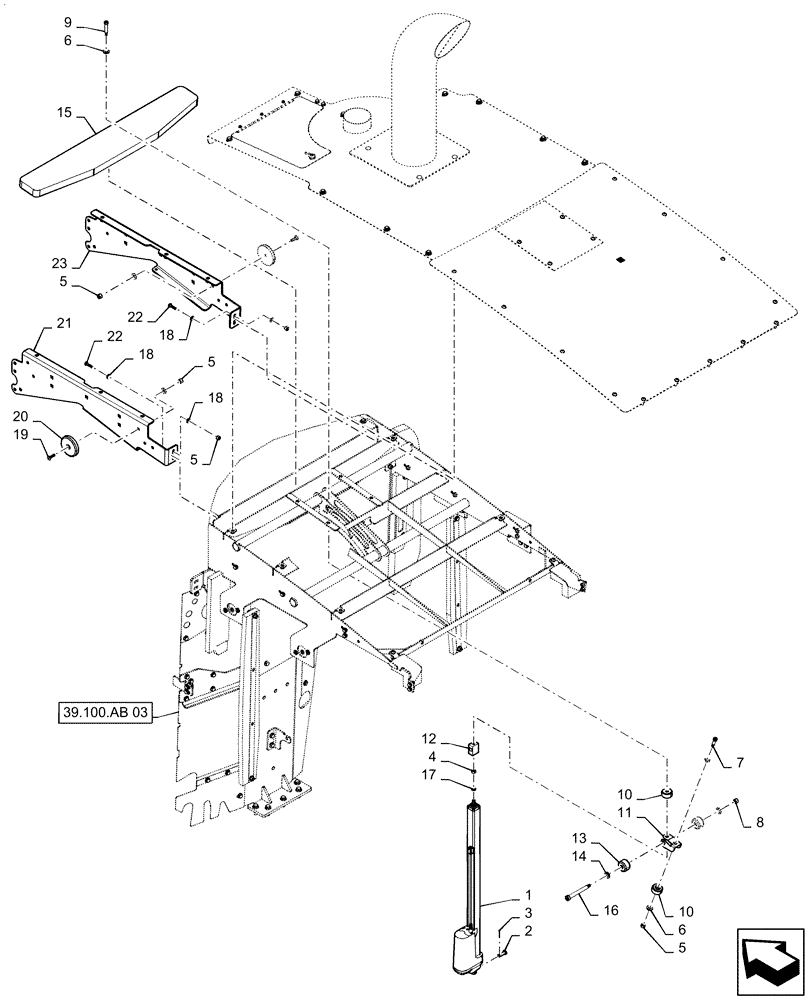 9
6
15
23
5
22
18
21
22
18
5
18
20
19
5
39.100.AB 03
12
4
17
7
10
11
8
13
14
16
10
6
5
1
3
2