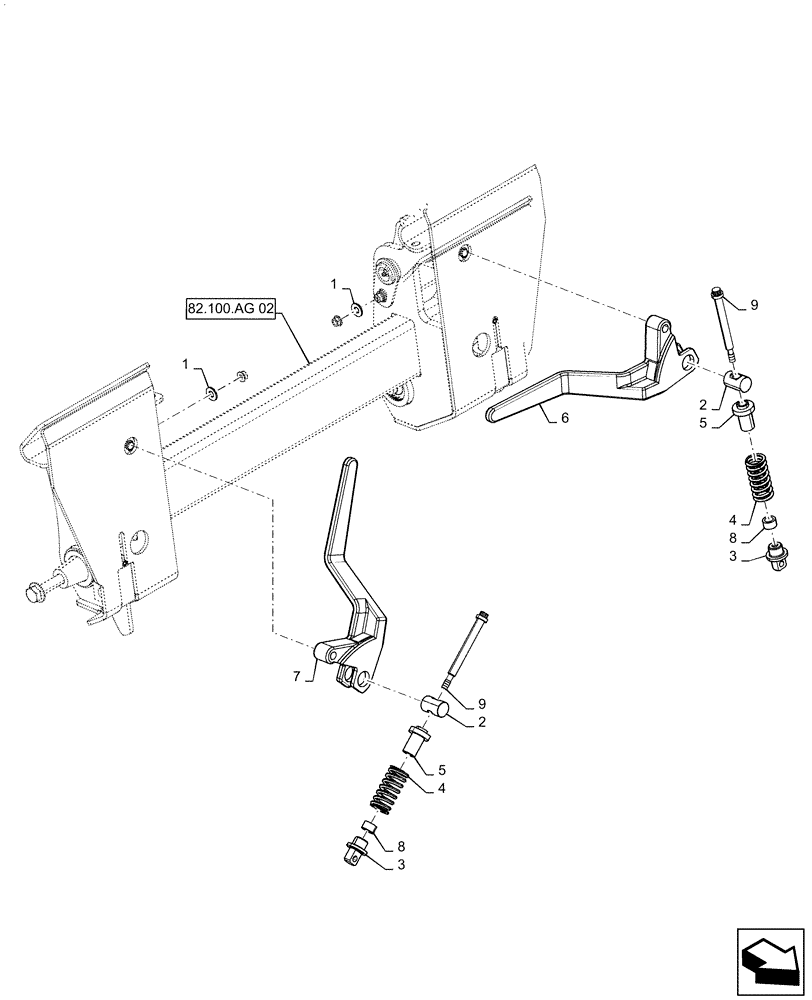 82.100.AG 02

1

1

9

2

5

6

4

8

3

7

9

2

5

4

8

3