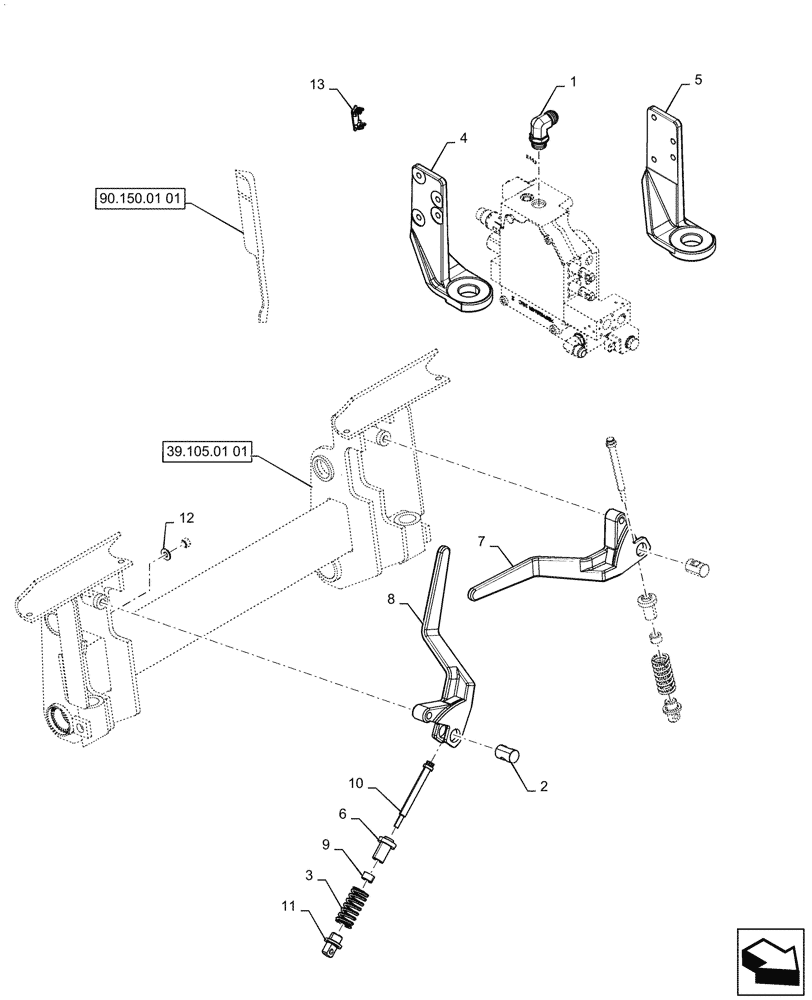 13
1
5
4
90.150.01 01
39.105.01 01
12
7
8
2
10
6
9
3
11