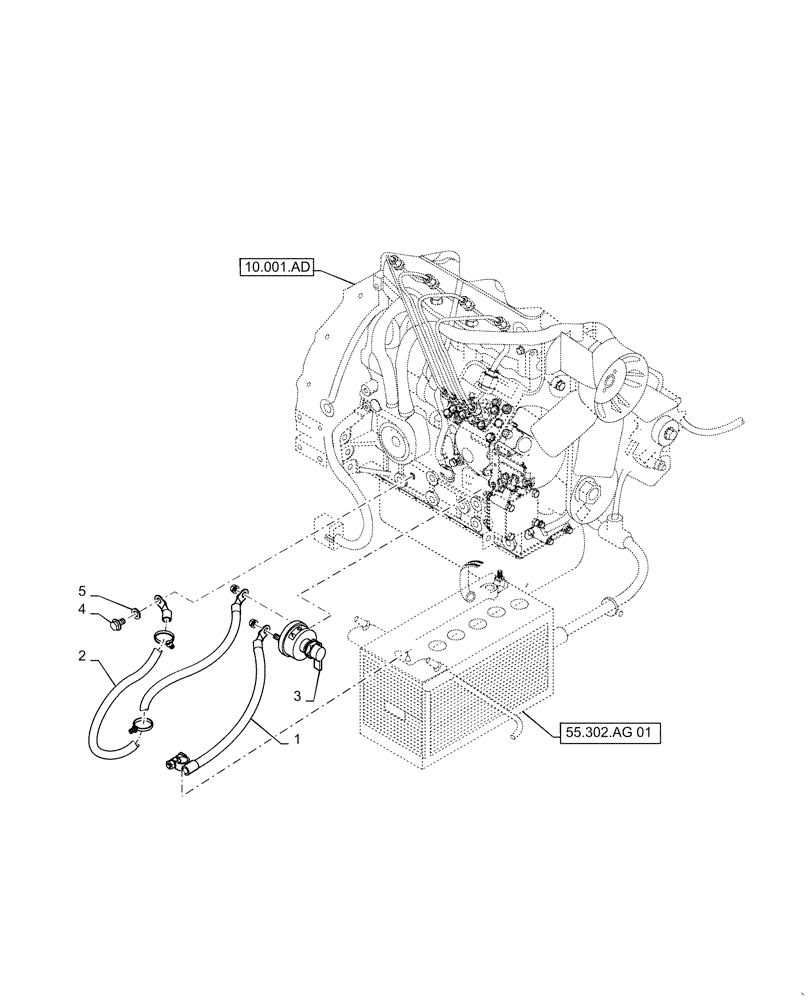 10.001.AD

5

4

2

3

1

55.302.AG 01