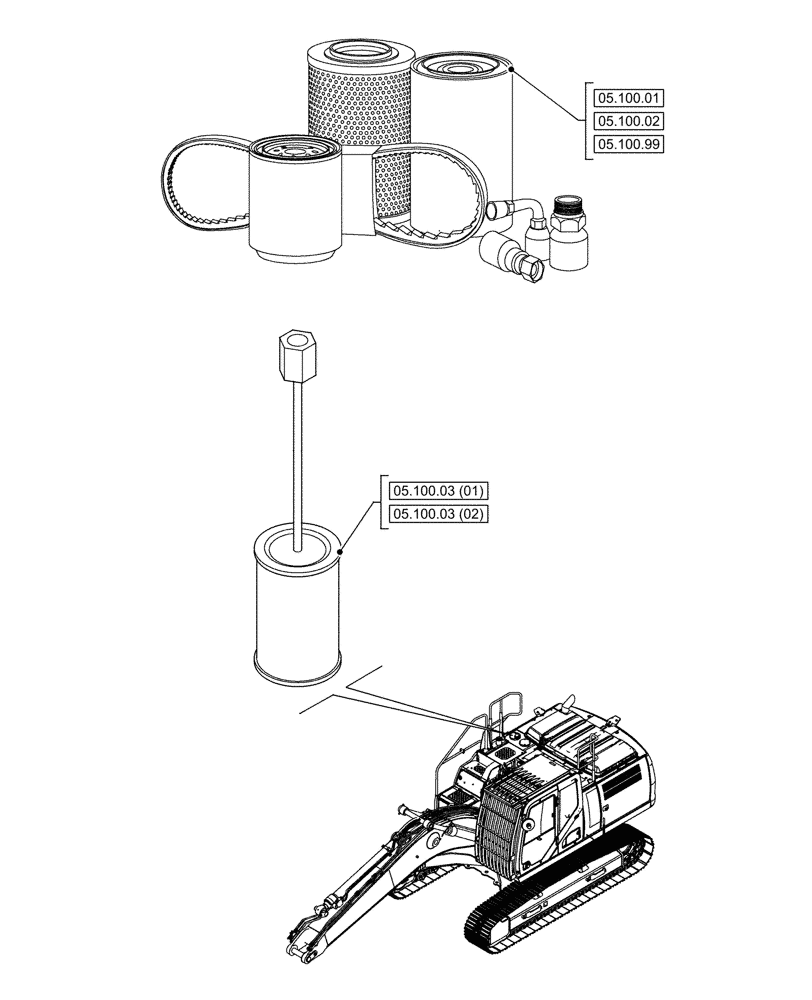 05.100.01
05.100.02
05.100.99

05.100.03 (01)
05.100.03 (02)