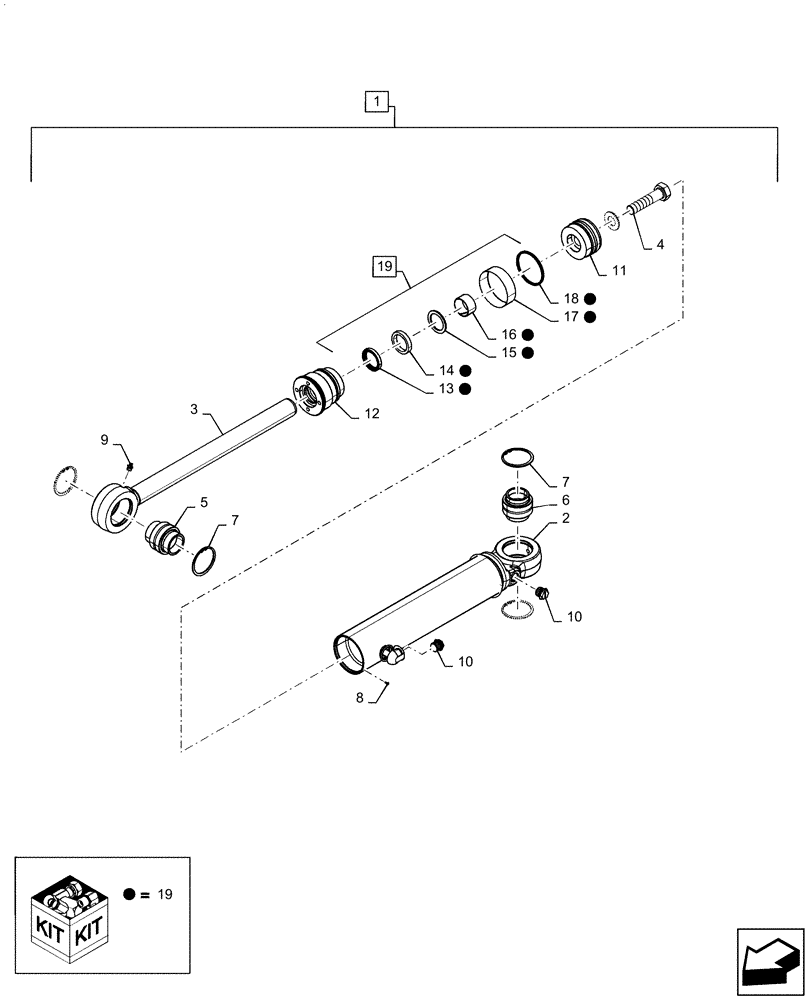 1

19

4

11

18 ●

17 ●

16 ●

15 ●

14 ●

13 ●

12

3

9

5

7

7

6

2

10

10

8

KIT KIT

● = 19