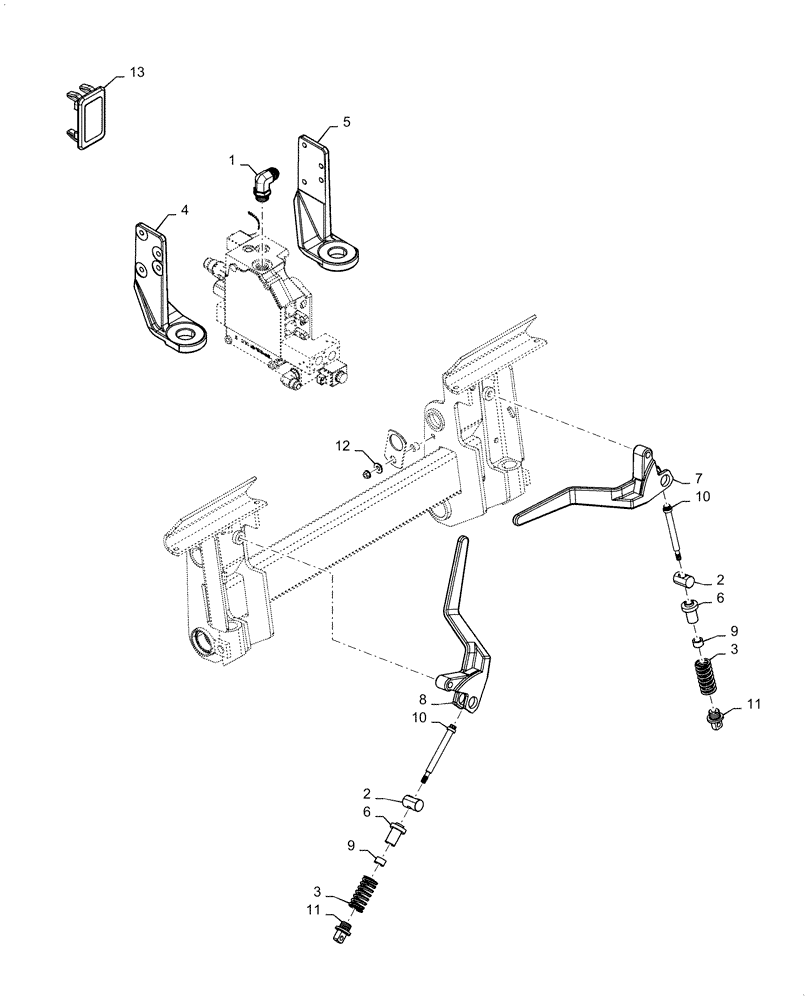 13
5
1
4
12
7
10
2
6
9
3
11
8
10
2
6
9
3
11