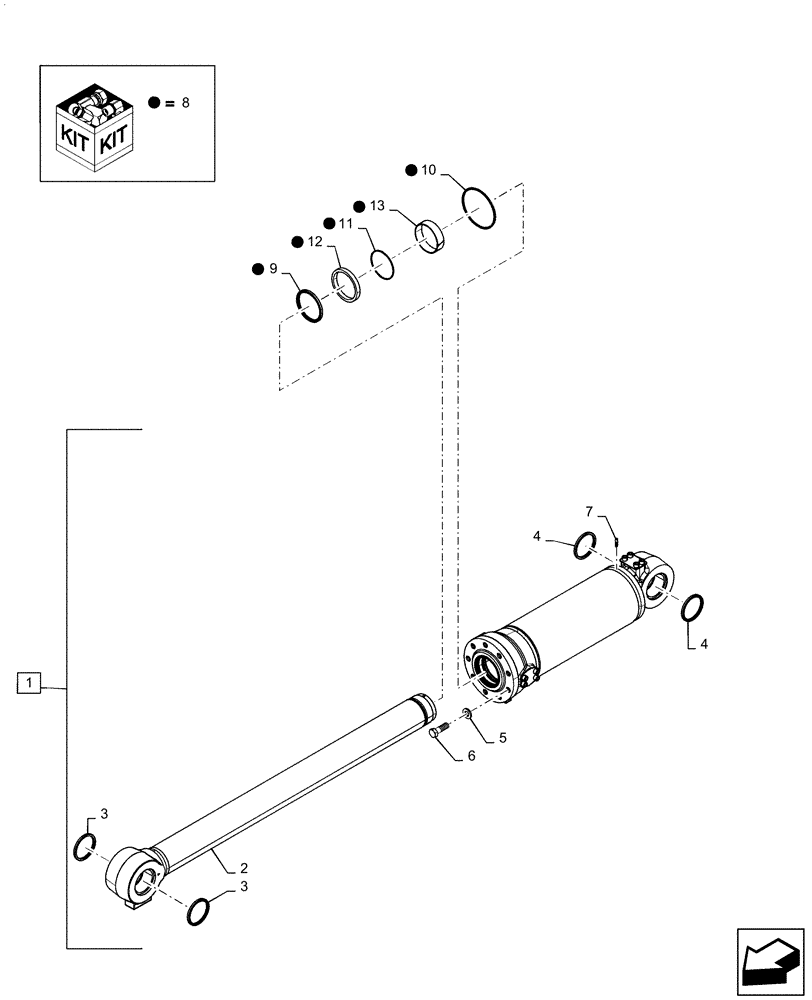 KIT KIT
● = 8

● 10
● 13
● 11
● 12
● 9

7
4
4
1
5
6
3
2
3