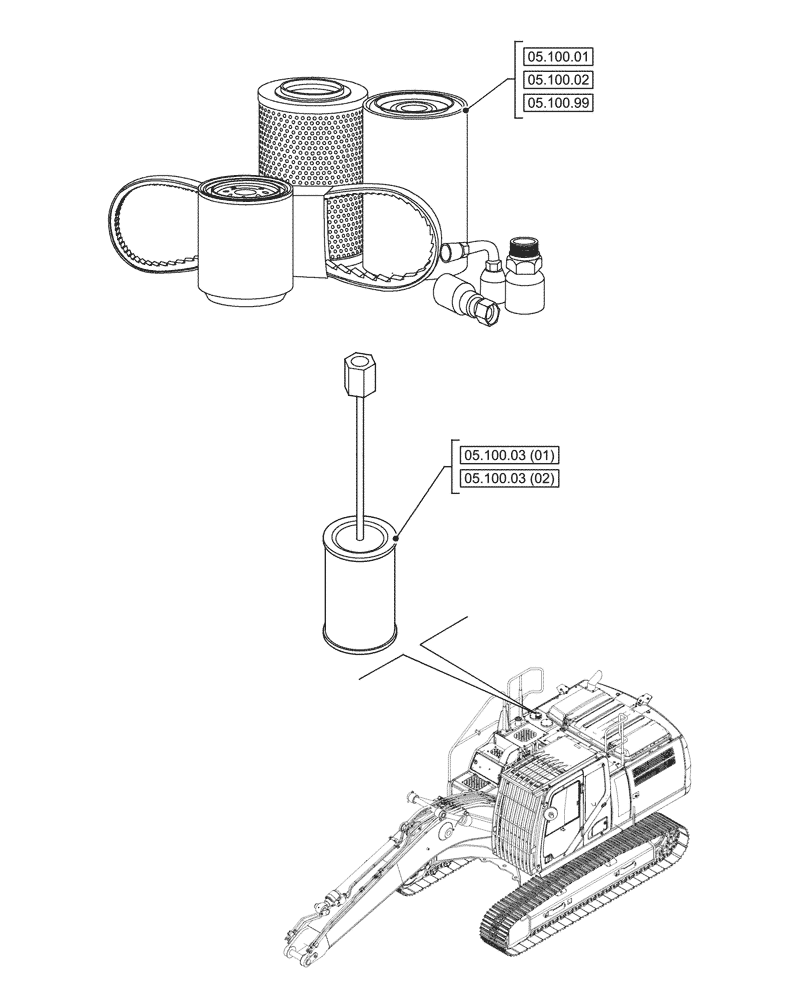 05.100.01
05.100.02
05.100.99

05.100.03 (01)
05.100.03 (02)