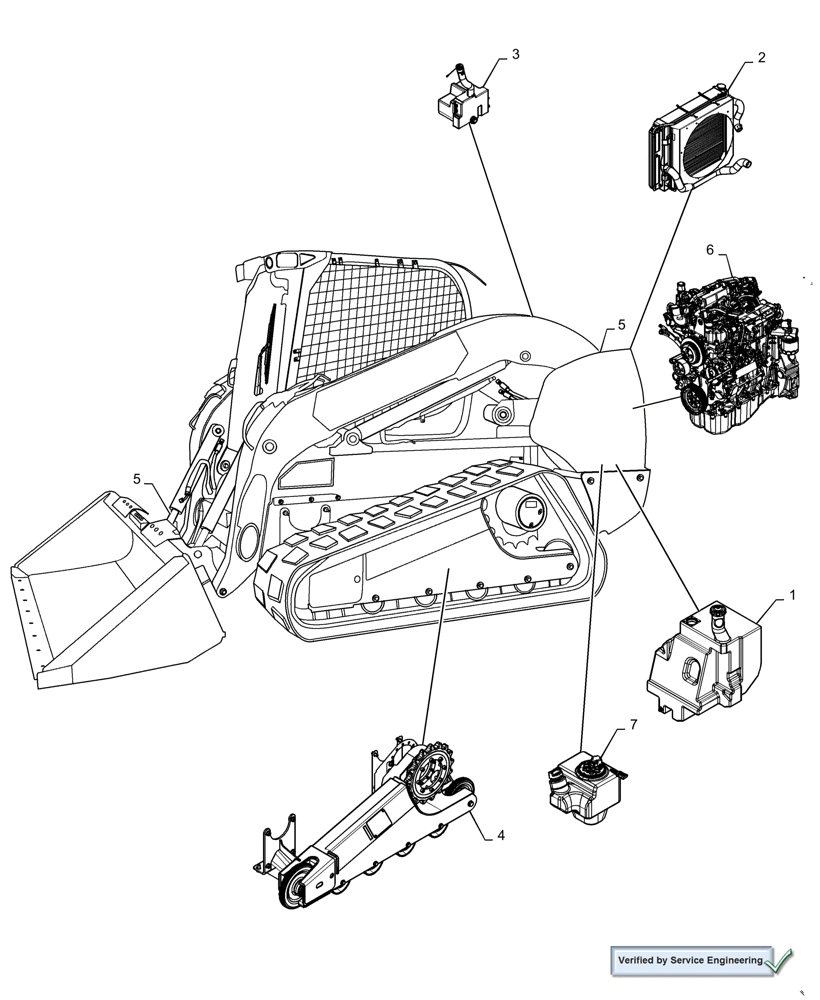 3
2
6
5
5
1
7
4
Verified by Service Engineering