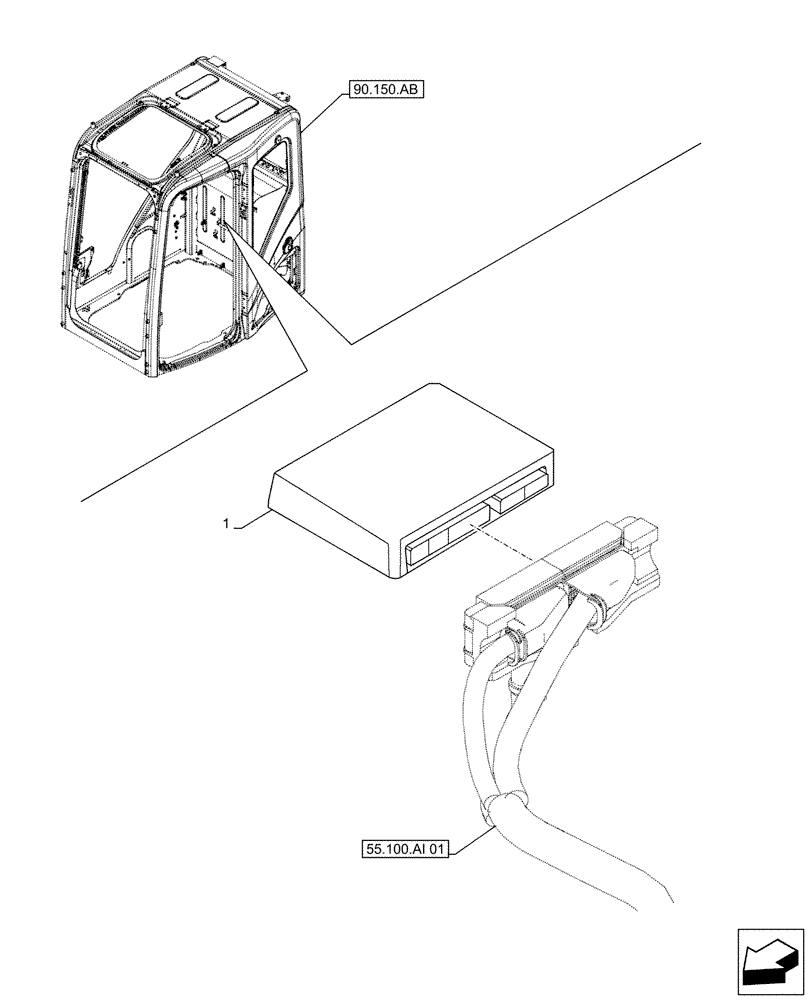 90.150.AB

1

55.100.AI 01