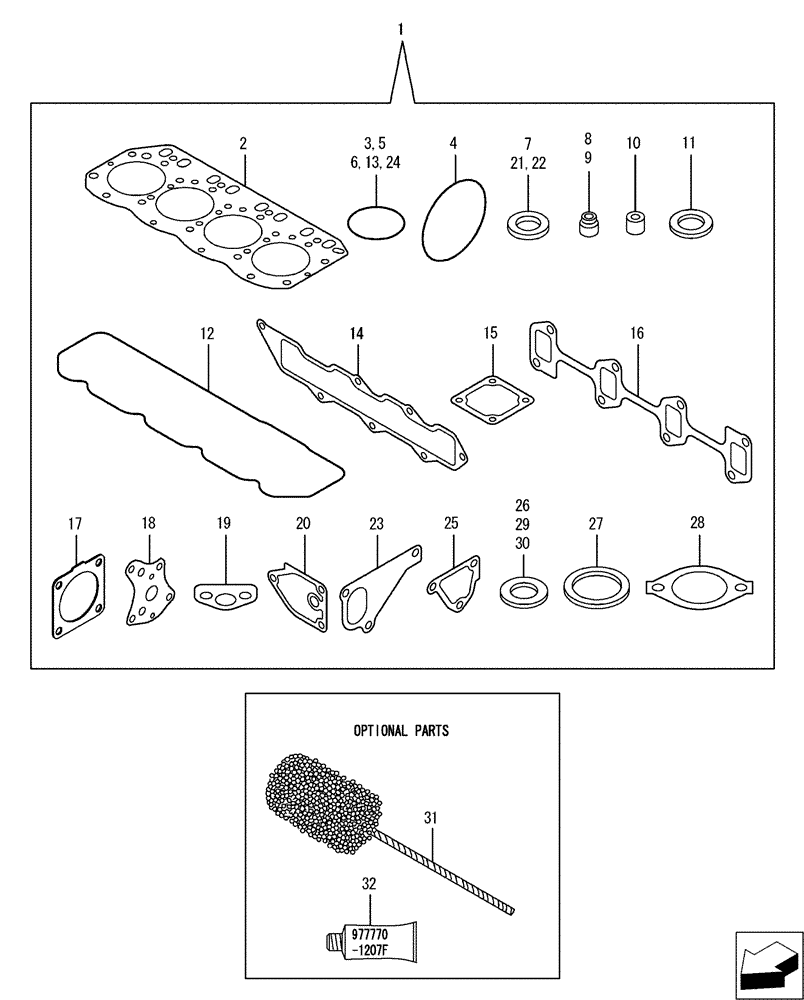 1

2

3, 5
6, 13, 24

4

7
21, 22

8
9

10

11

12

14

15

16

17

18

19

20

23

25

26
29
30

27

28

OPTIONAL PARTS

31

32

977770
-1207F