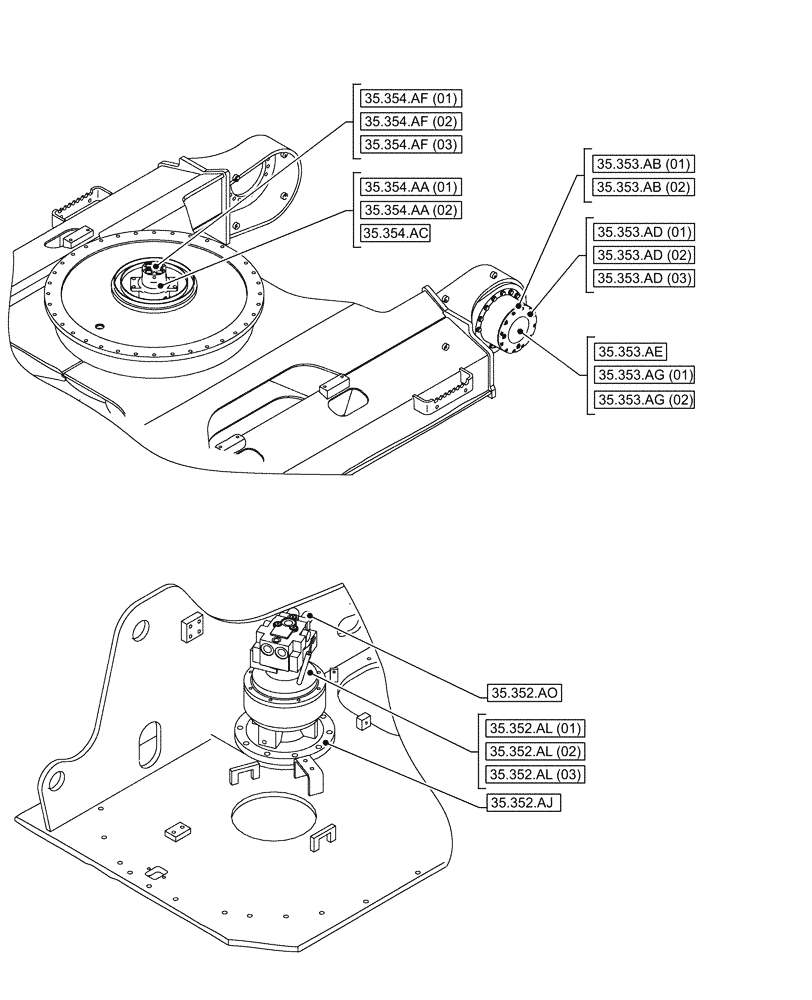 35.354.AF (01)
35.354.AF (02)
35.354.AF (03)

35.354.AA (01)
35.354.AA (02)
35.354.AC

35.353.AB (01)
35.353.AB (02)

35.353.AD (01)
35.353.AD (02)
35.353.AD (03)

35.353.AE
35.353.AG (01)
35.353.AG (02)

35.352.AO

35.352.AL (01)
35.352.AL (02)
35.352.AL (03)

35.352.AJ