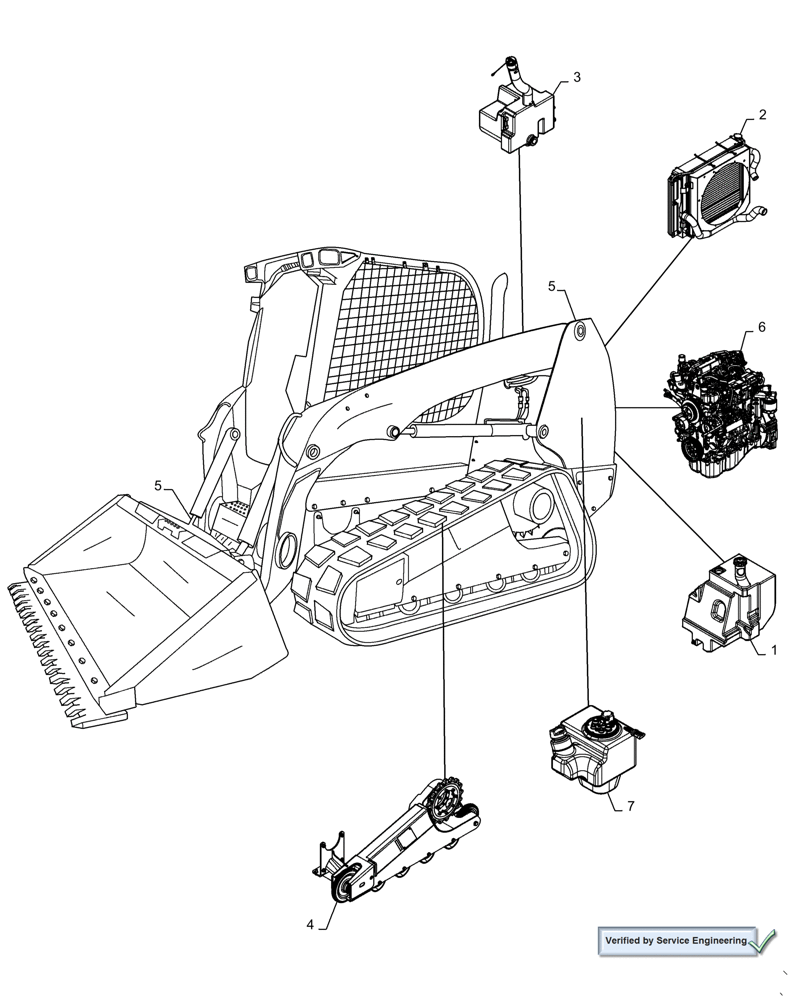 3
2
5
6
5
1
7
4
Verified by Service Engineering