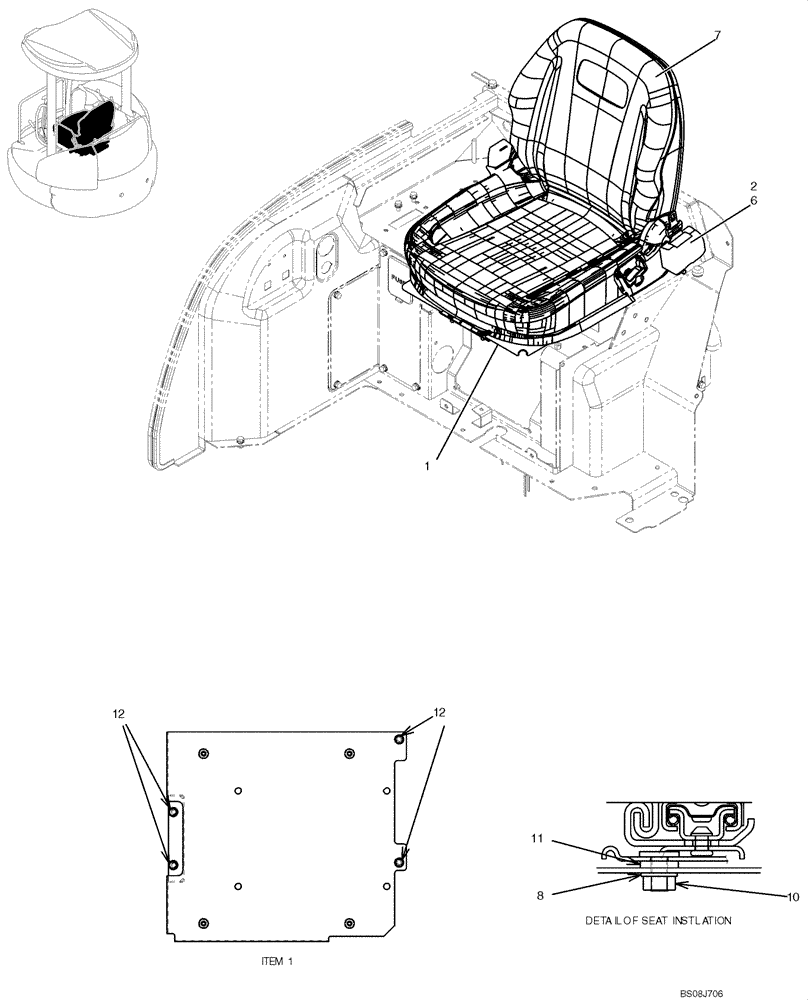 7

2
6

1

12

12

ITEM 1

11

8

10

DETAIL OF SEAT INSTLATION

BS08J706