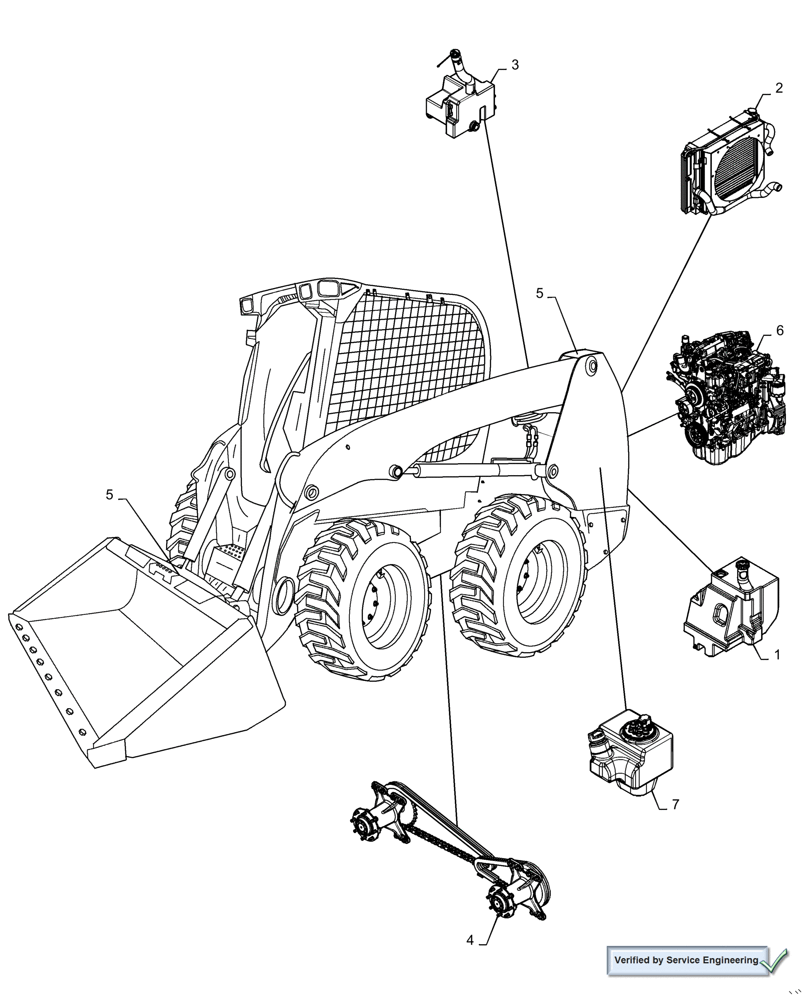 3
2
5
6
5
1
7
4
Verified by Service Engineering