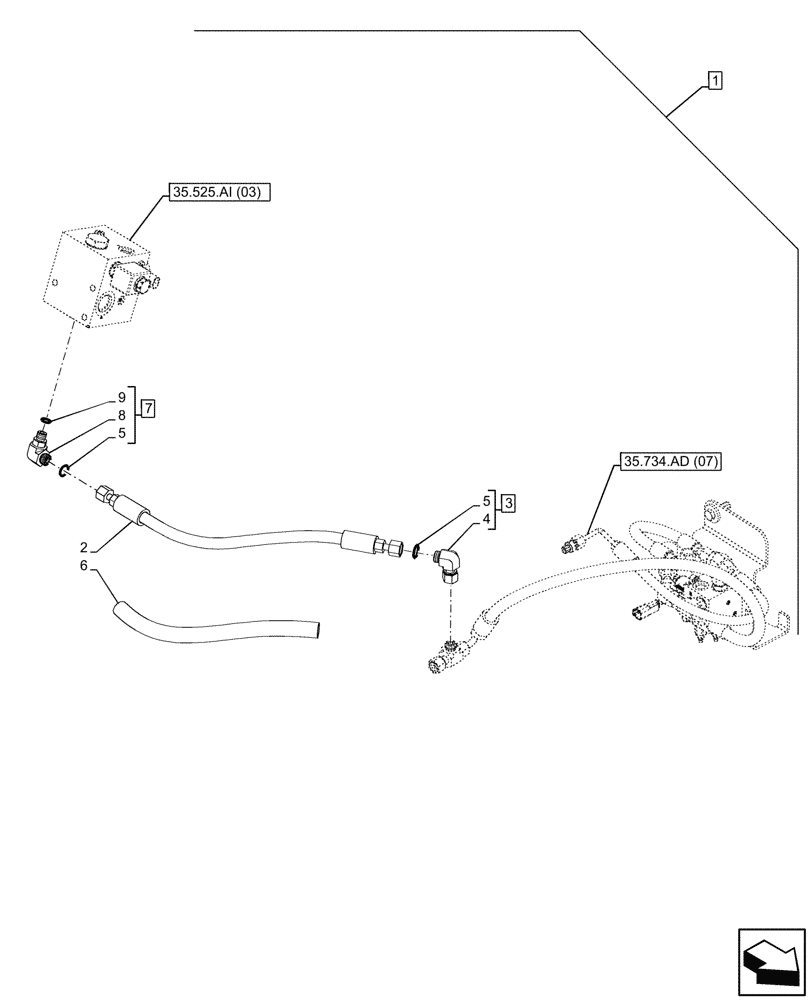 1

35.525.AI (03)

9
8
5
7

35.734.AD (07)

5
4
3

2

6