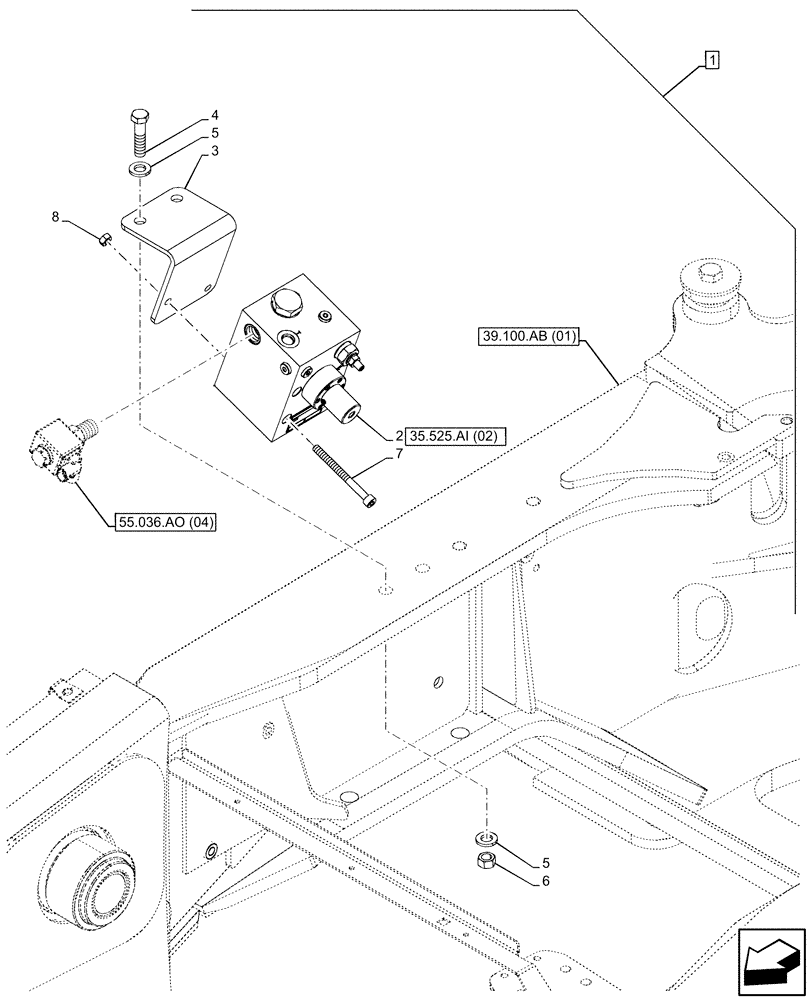 1
4
5
3
8
39.100.AB (01)
2 35.525.AI (02)
7
55.036.AO (04)
5
6