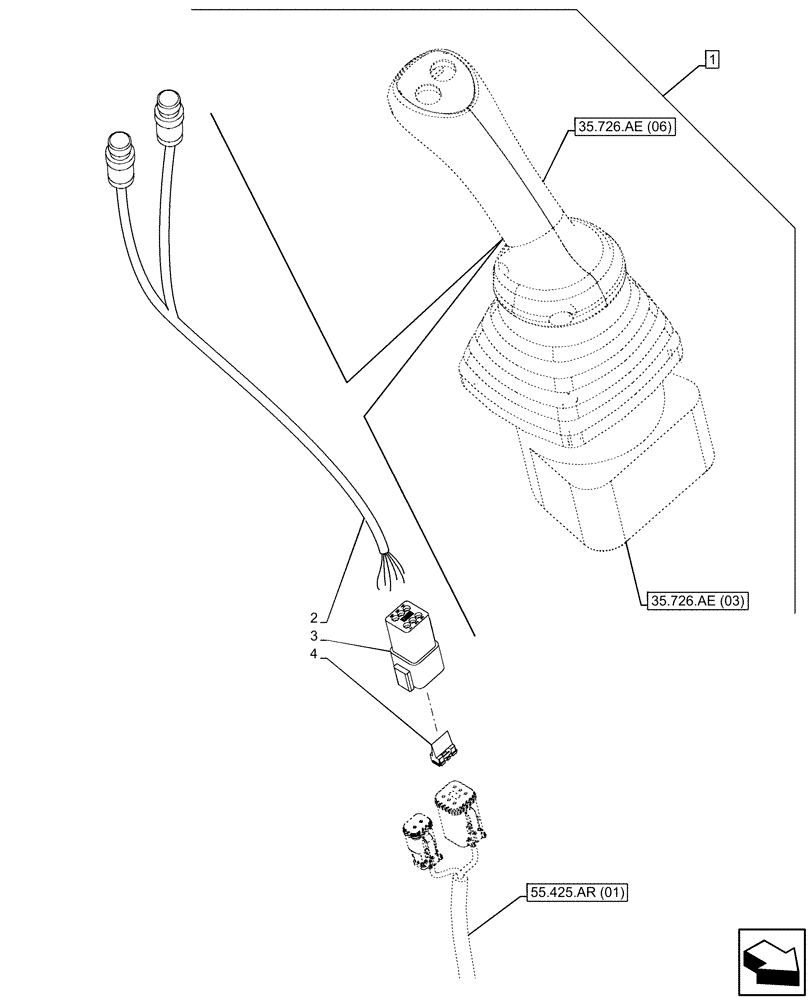 1

35.726.AE (06)

35.726.AE (03)

2

3

4

55.425.AR (01)