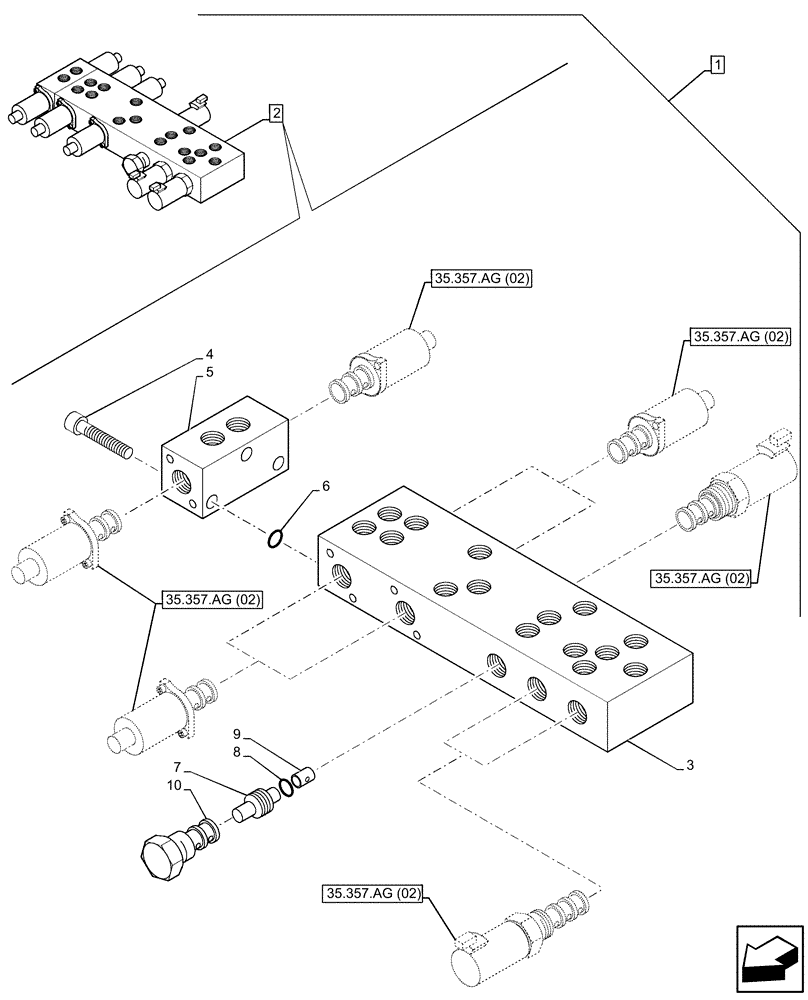 1
2
35.357.AG (02)
35.357.AG (02)
4
5
6
35.357.AG (02)
35.357.AG (02)
9
8
7
10
3
35.357.AG (02)