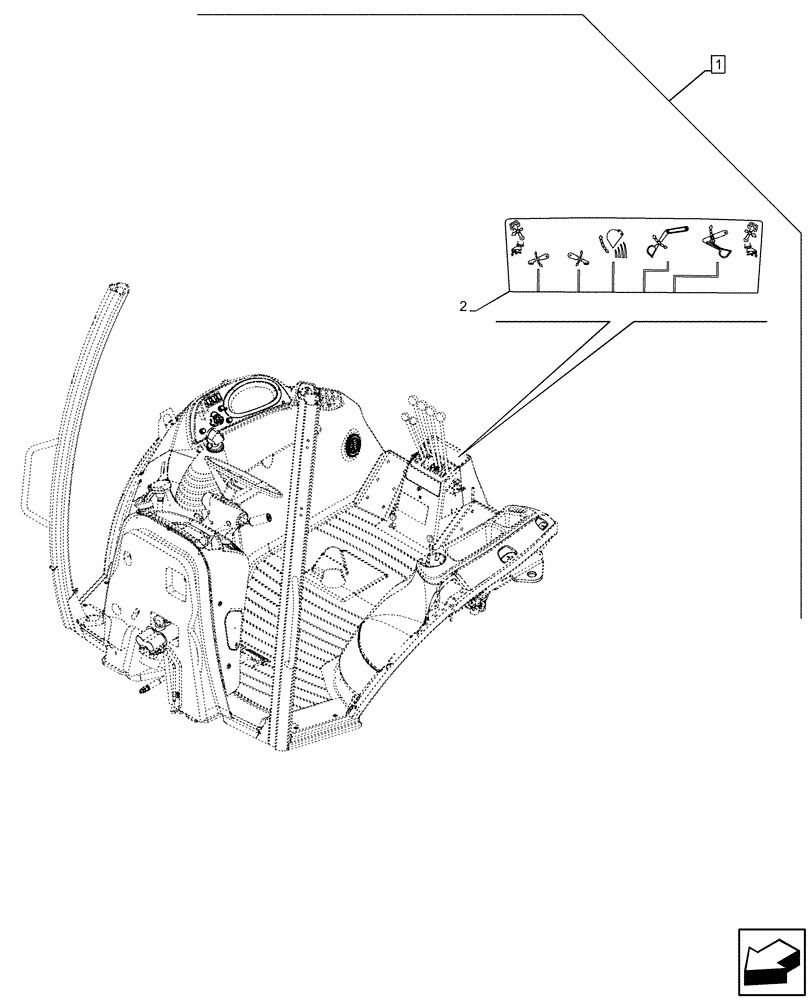 1

2