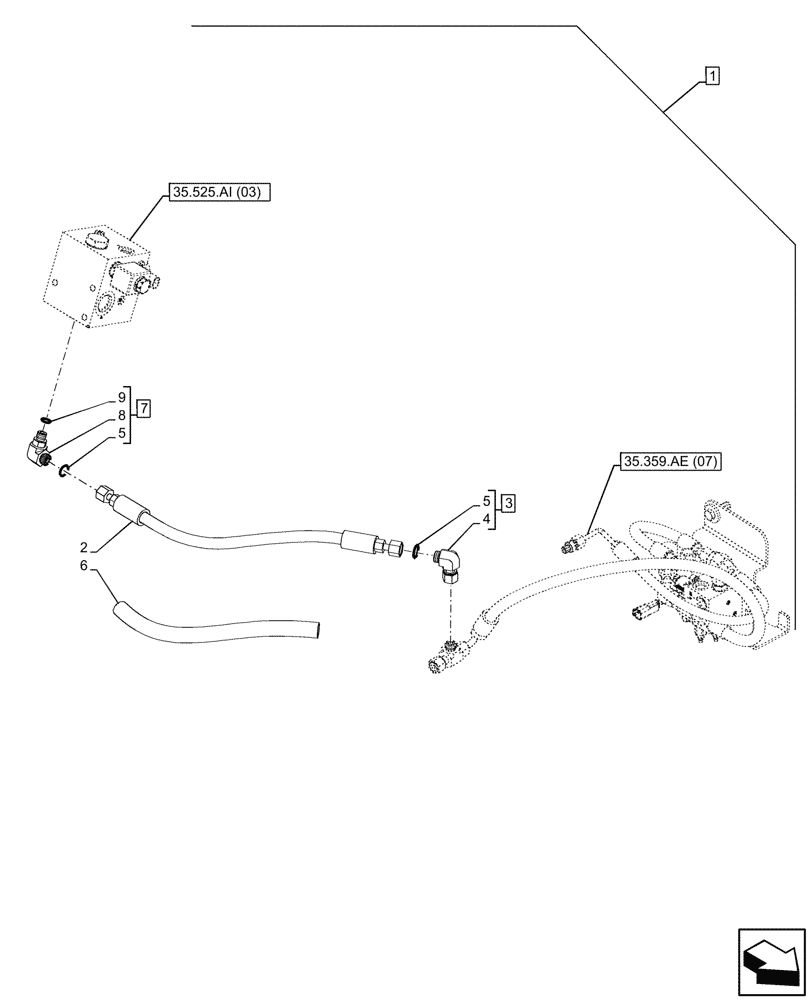 1

35.525.AI (03)

9
8
5
7

35.359.AE (07)

5
4
3

2

6