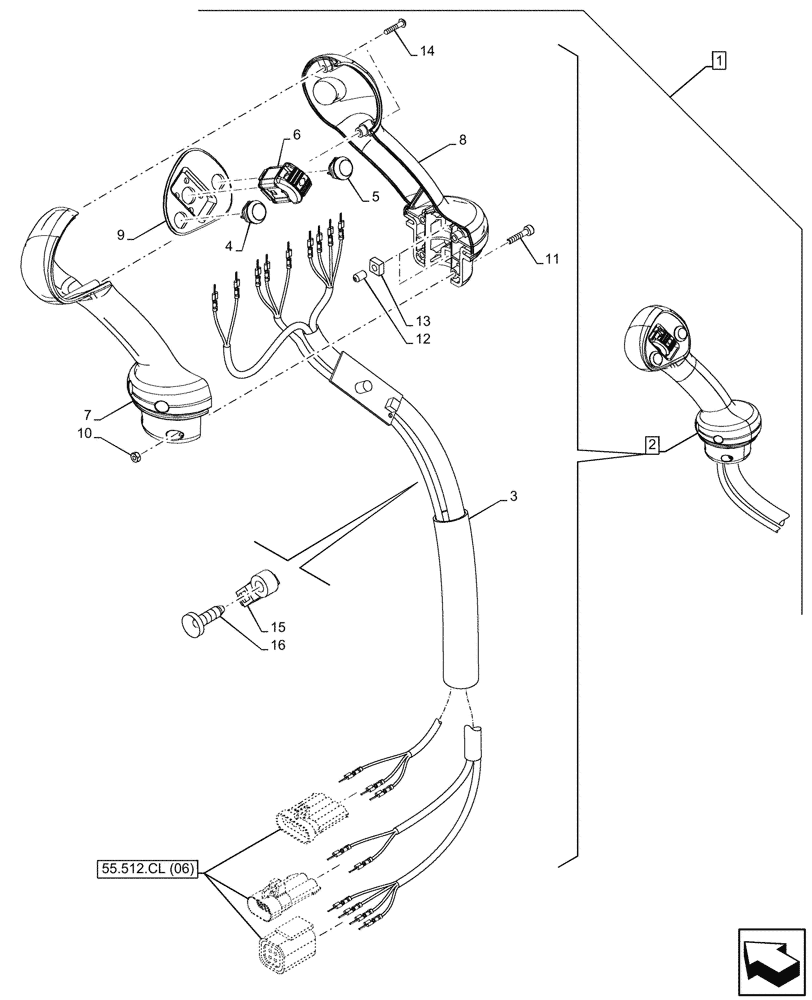 14
1
6
8
5
9
4
11
13
12
7
10
2
3
15
16
55.512.CL (06)