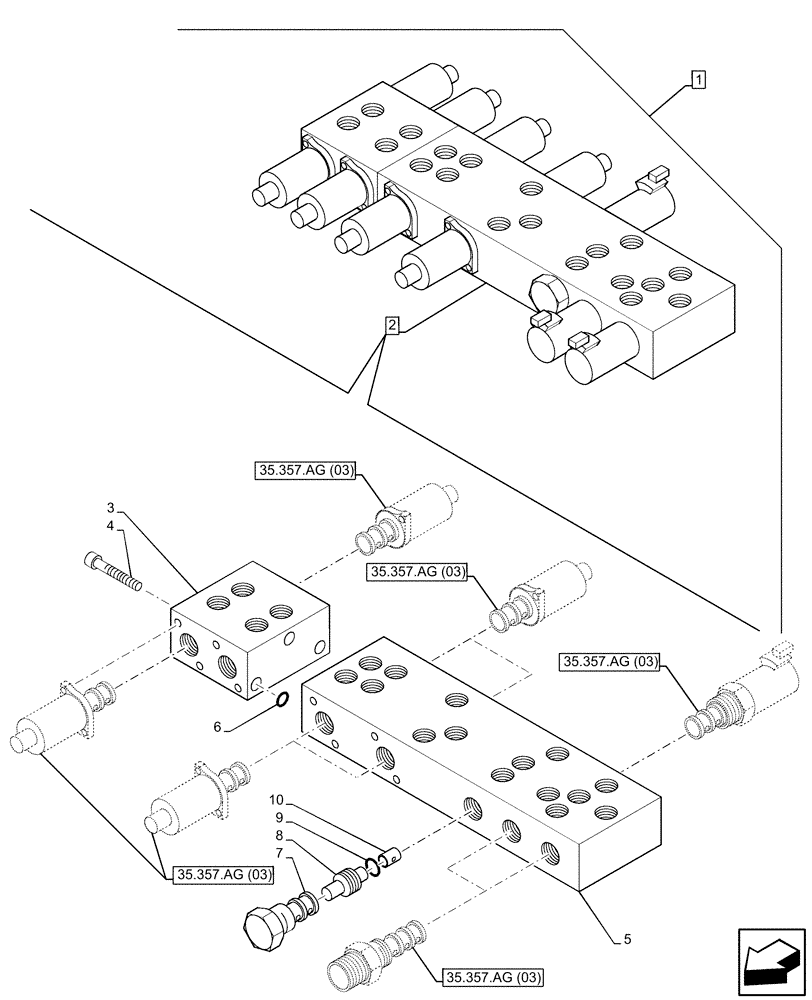 1
2
35.357.AG (03)
3
4
35.357.AG (03)
35.357.AG (03)
6
10
9
8
7
35.357.AG (03)
5
35.357.AG (03)