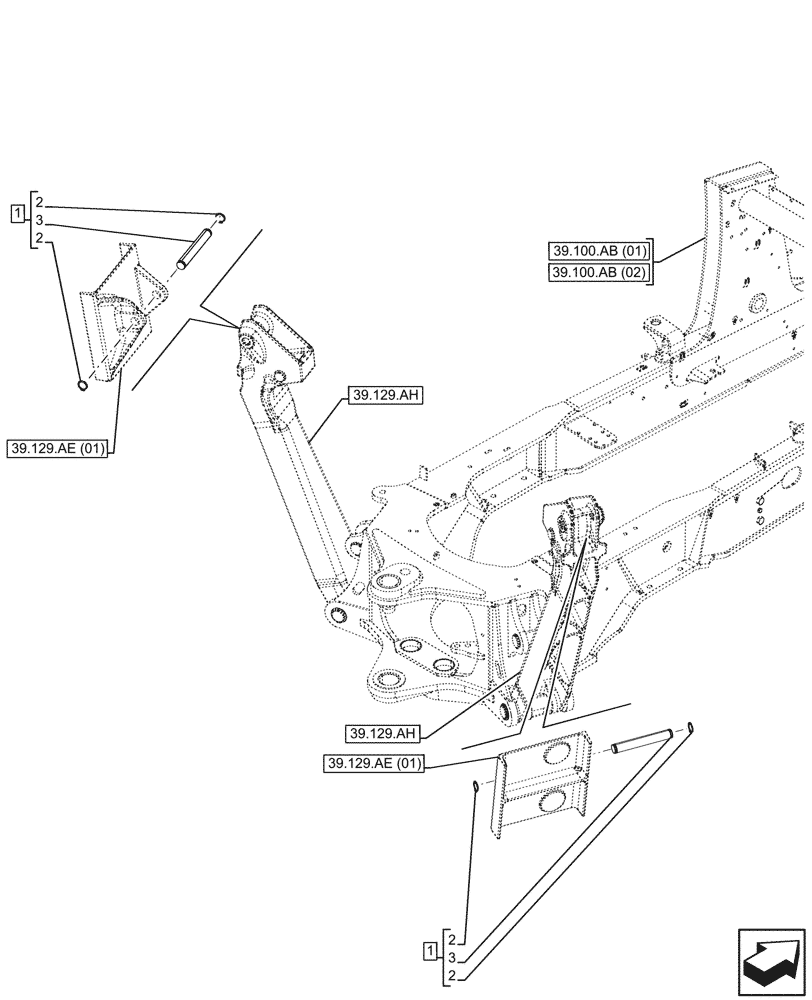 1
2
3
2

39.100.AB (01)
39.100.AB (02)

39.129.AH

39.129.AE (01)

39.129.AH

39.129.AE (01)

1
2
3
2