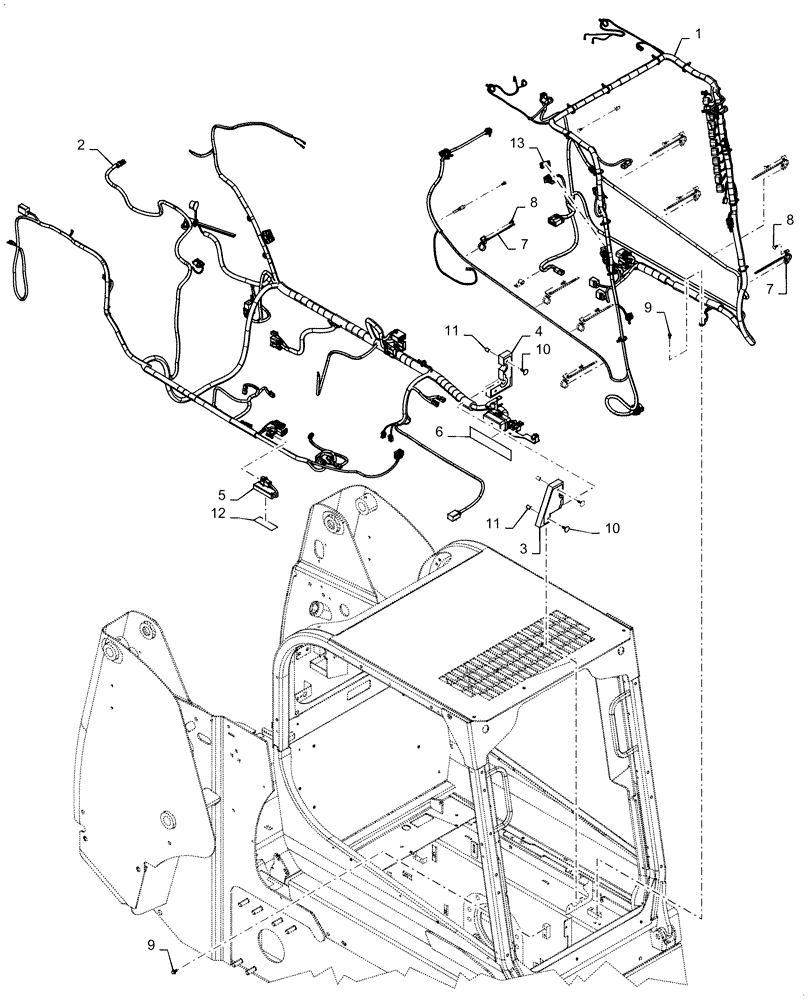 1
2
13
8
7
8
7
9
11
4
10
6
5
12
11
3
10
9