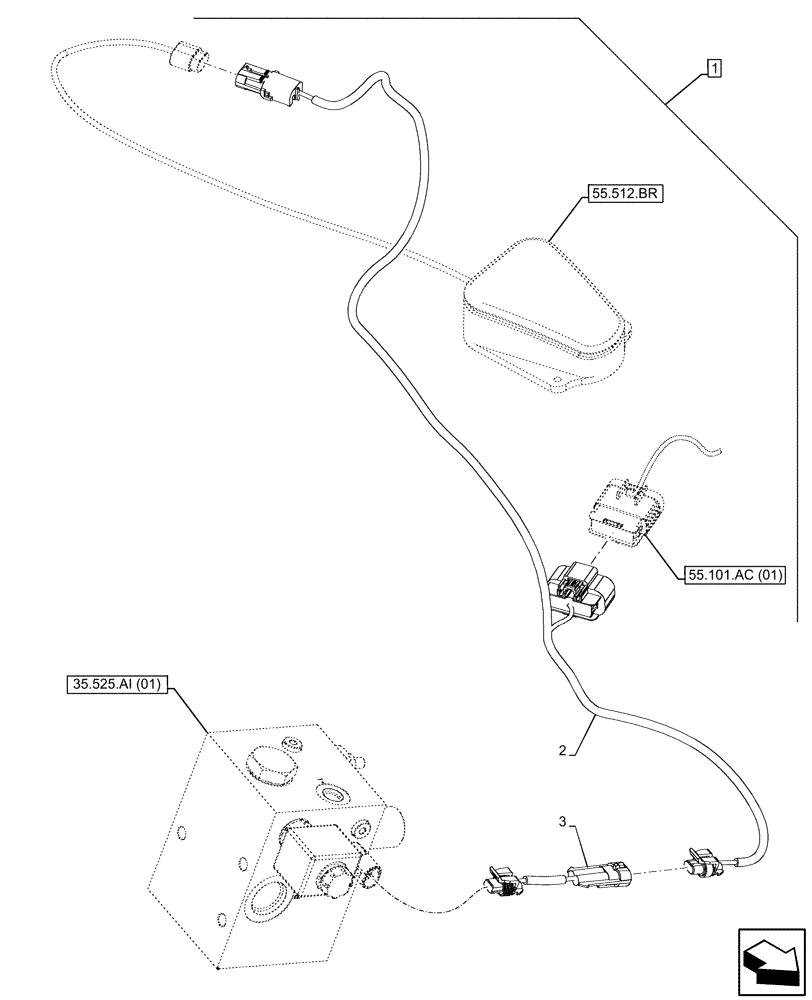 1

55.512.BR

55.101.AC (01)

35.525.AI (01)

2

3