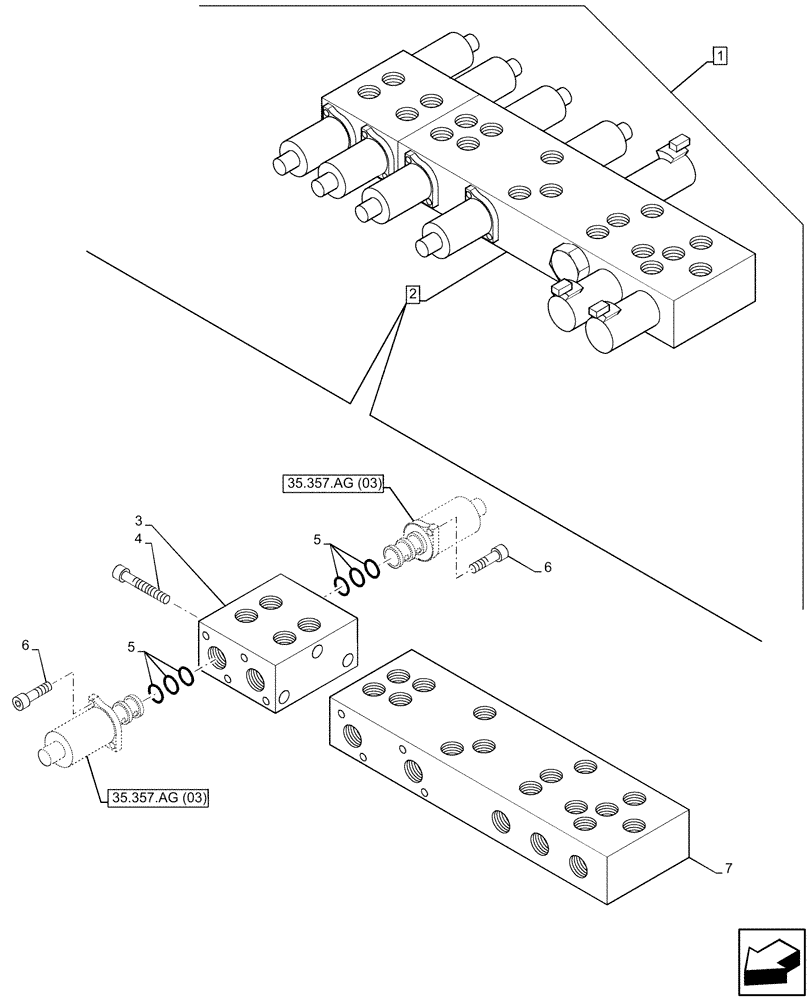 1
2
35.357.AG (03)
3
4
5
6
6
5
35.357.AG (03)
7