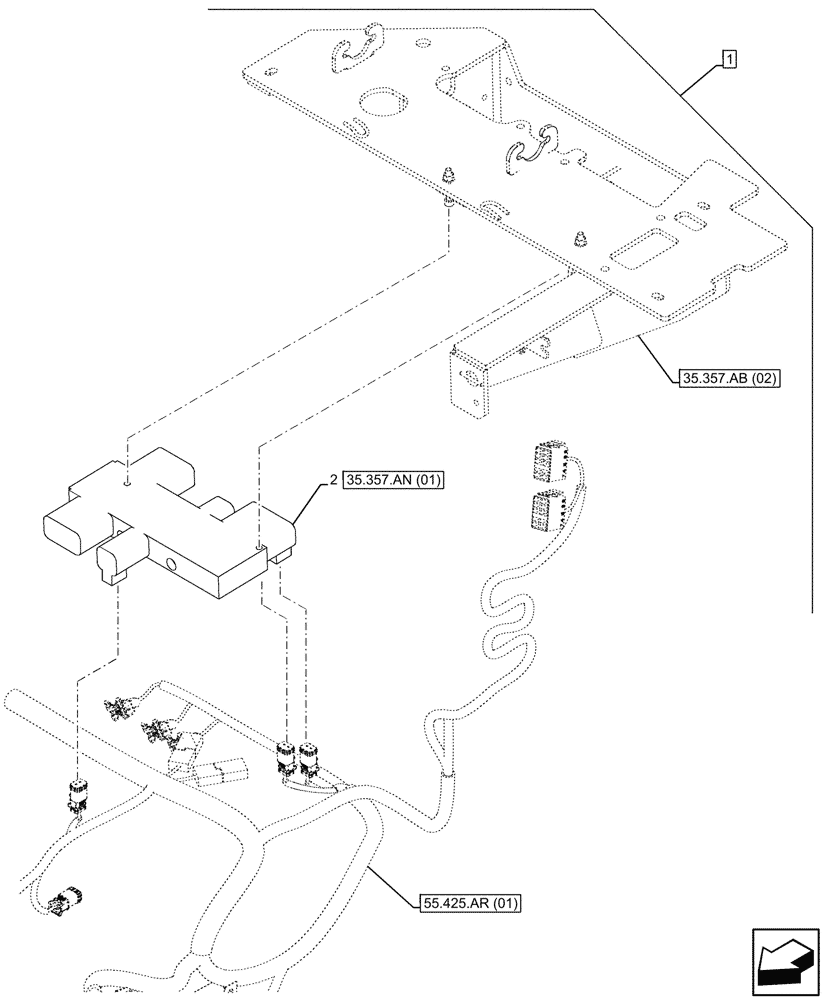 1

35.357.AB (02)

2 35.357.AN (01)

55.425.AR (01)