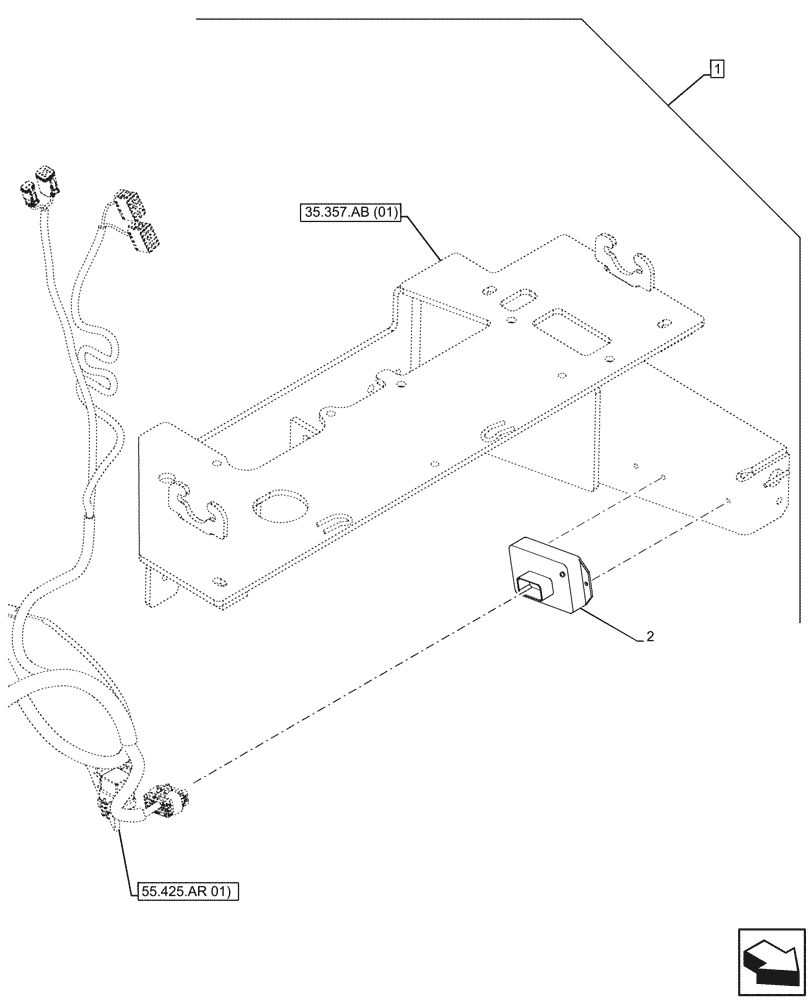 1

35.357.AB (01)

2

55.425.AR 01)