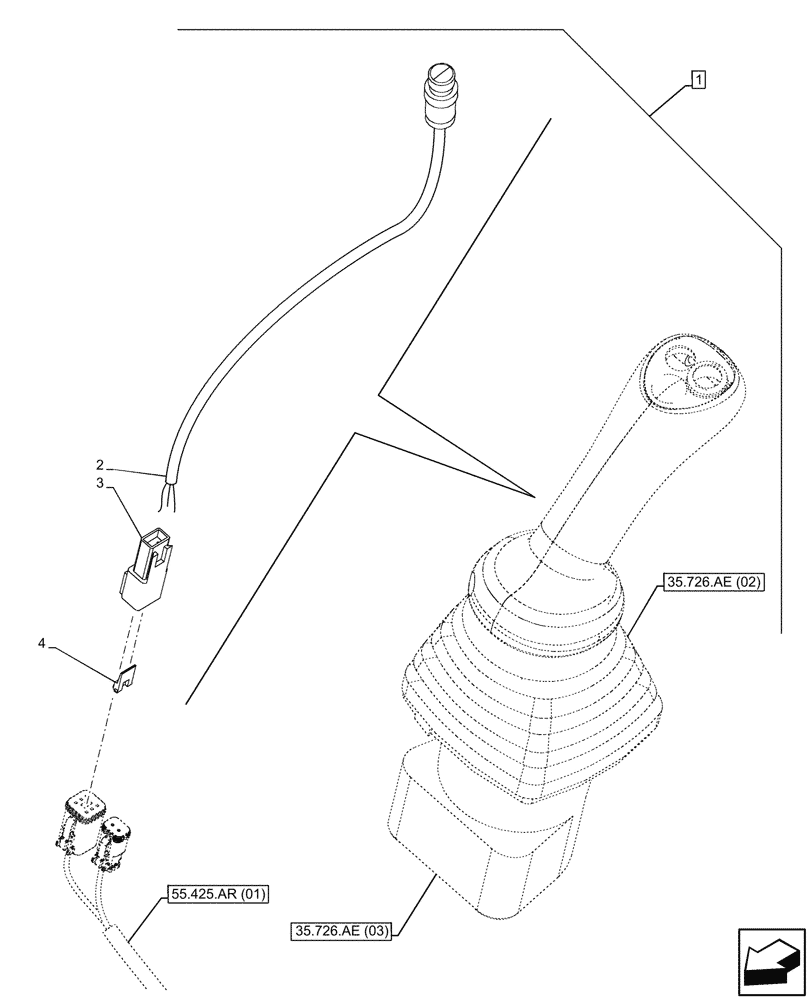 1
2
3
4
35.726.AE (02)
55.425.AR (01)
35.726.AE (03)