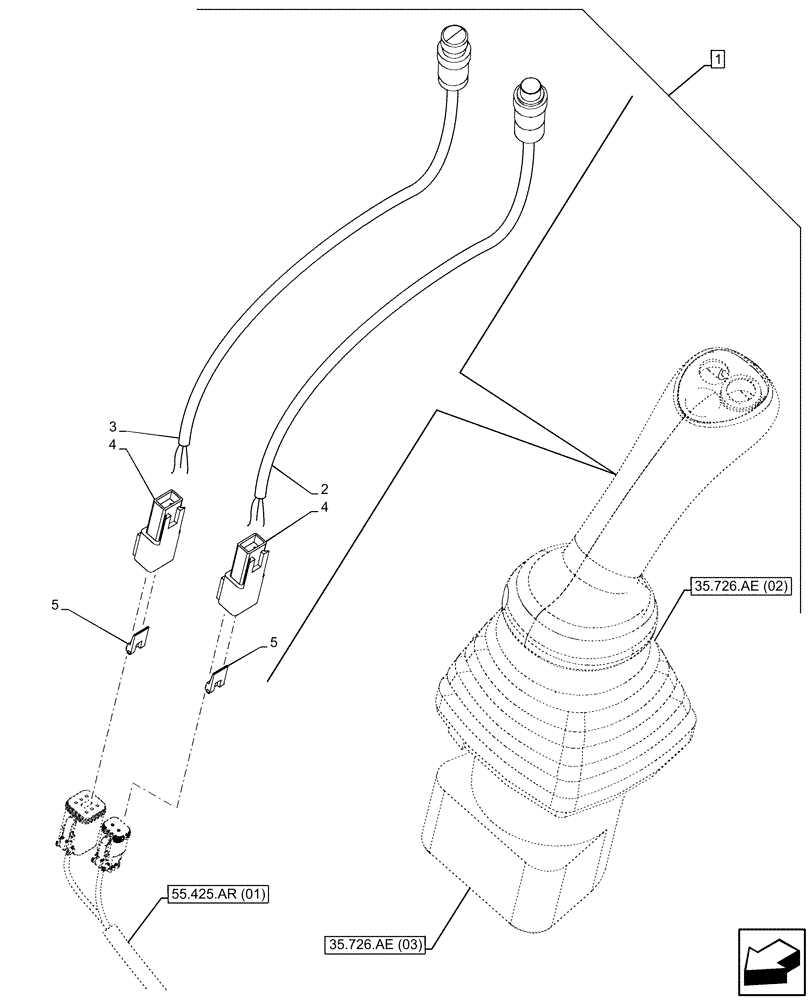 1
3
4
2
4
5
5
35.726.AE (02)
55.425.AR (01)
35.726.AE (03)