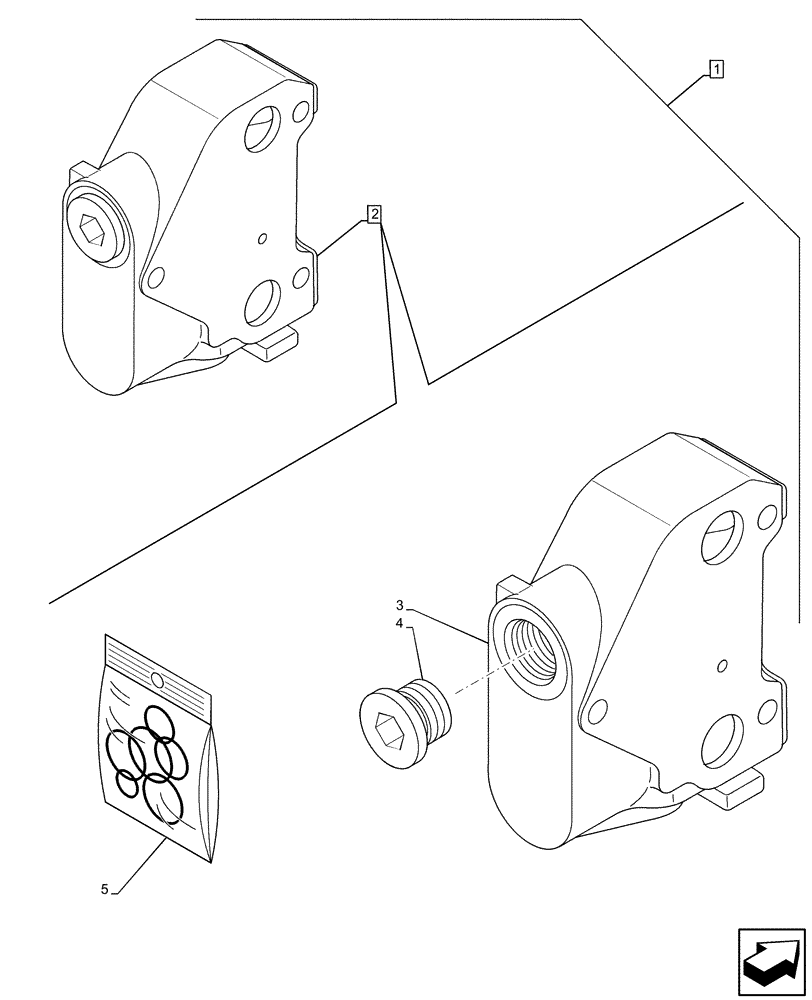 1

2

3

4

5