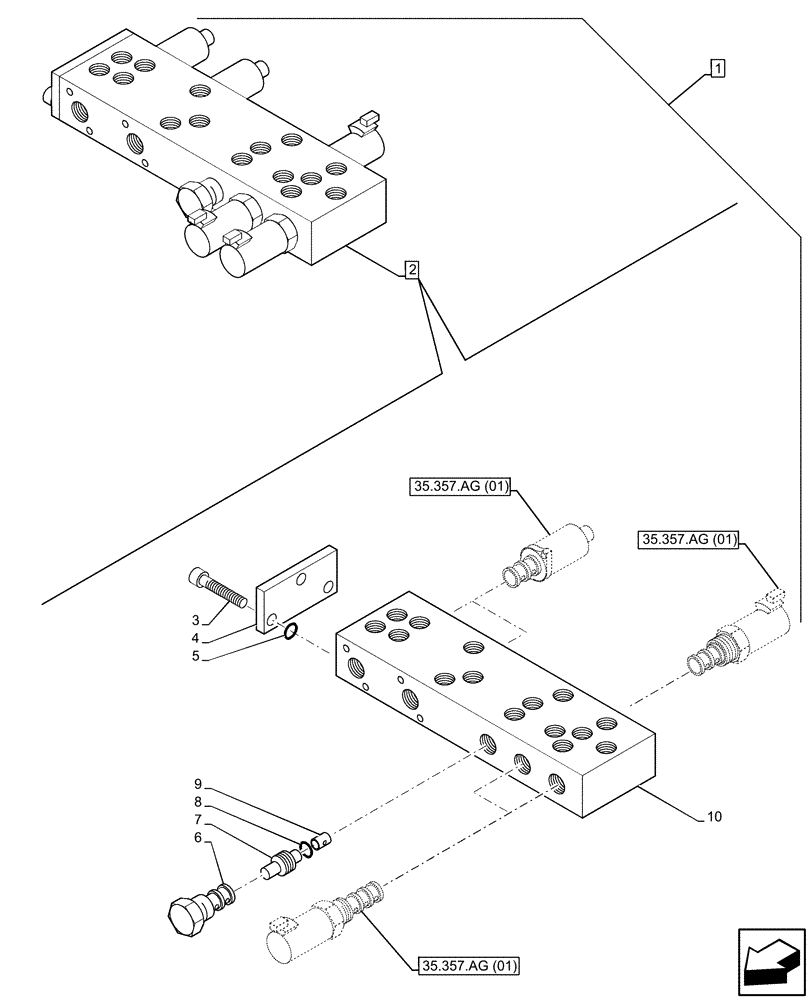 1
2
35.357.AG (01)
35.357.AG (01)
3
4
5
9
8
7
6
10
35.357.AG (01)