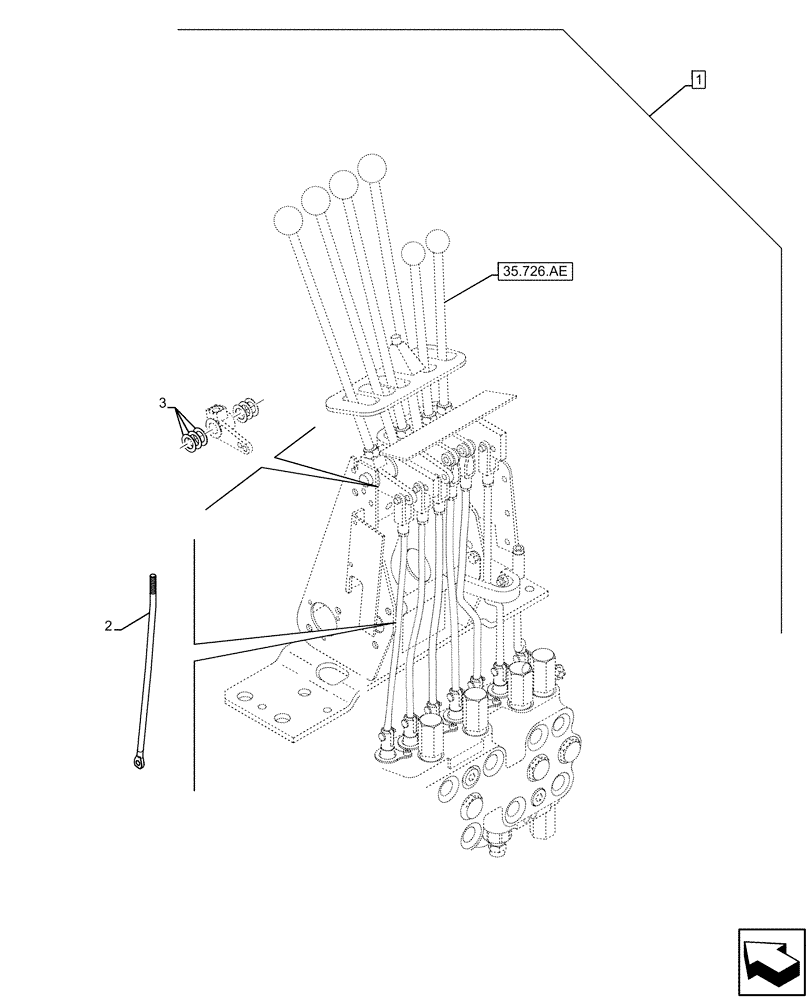 1
35.726.AE
3
2