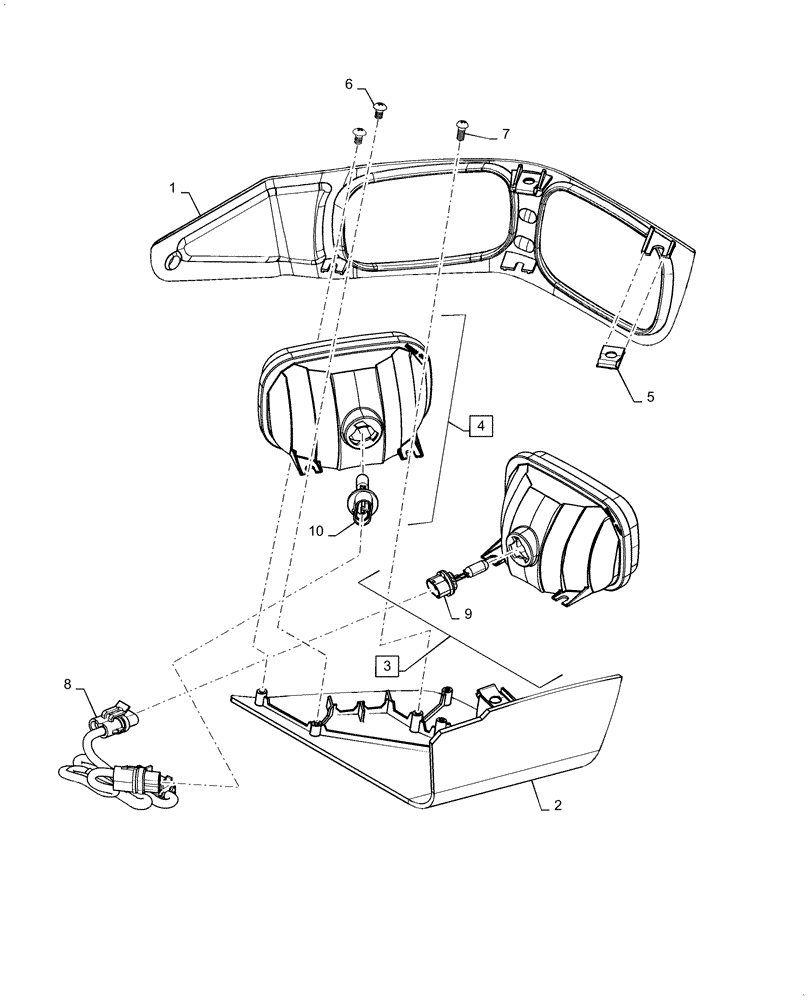 6
7
1
5
4
10
9
3
8
2