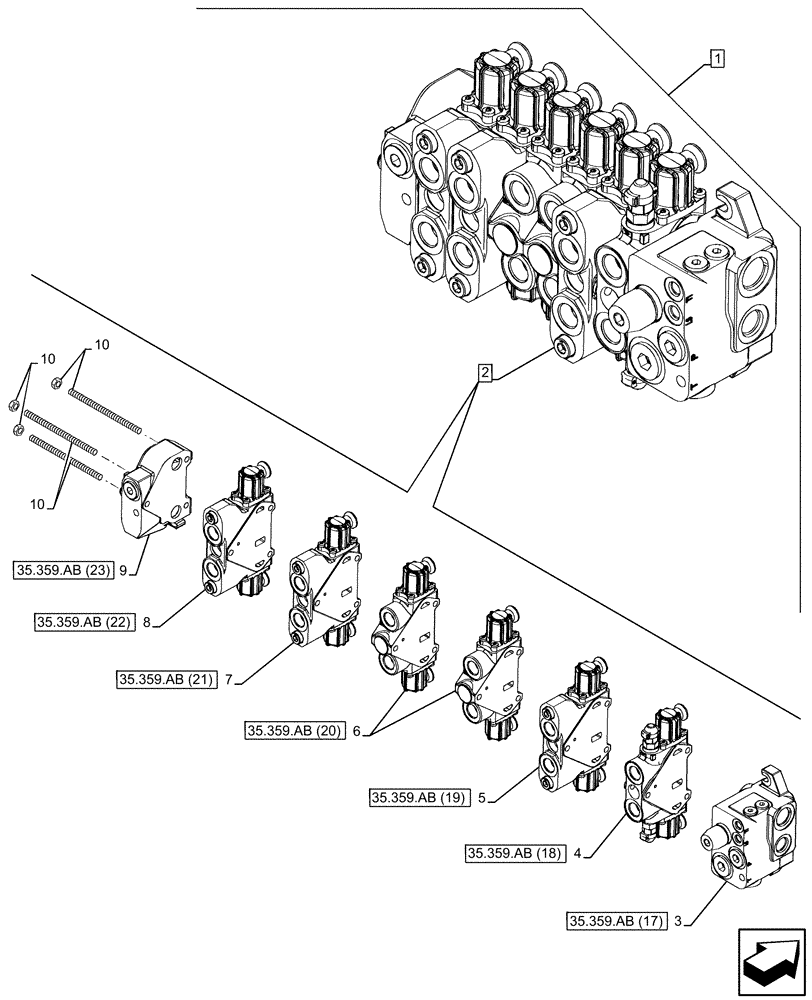 1

2

10

10

10

35.359.AB (23) 9

35.359.AB (22) 8

35.359.AB (21) 7

35.359.AB (20) 6

35.359.AB (19) 5

35.359.AB (18) 4

35.359.AB (17) 3