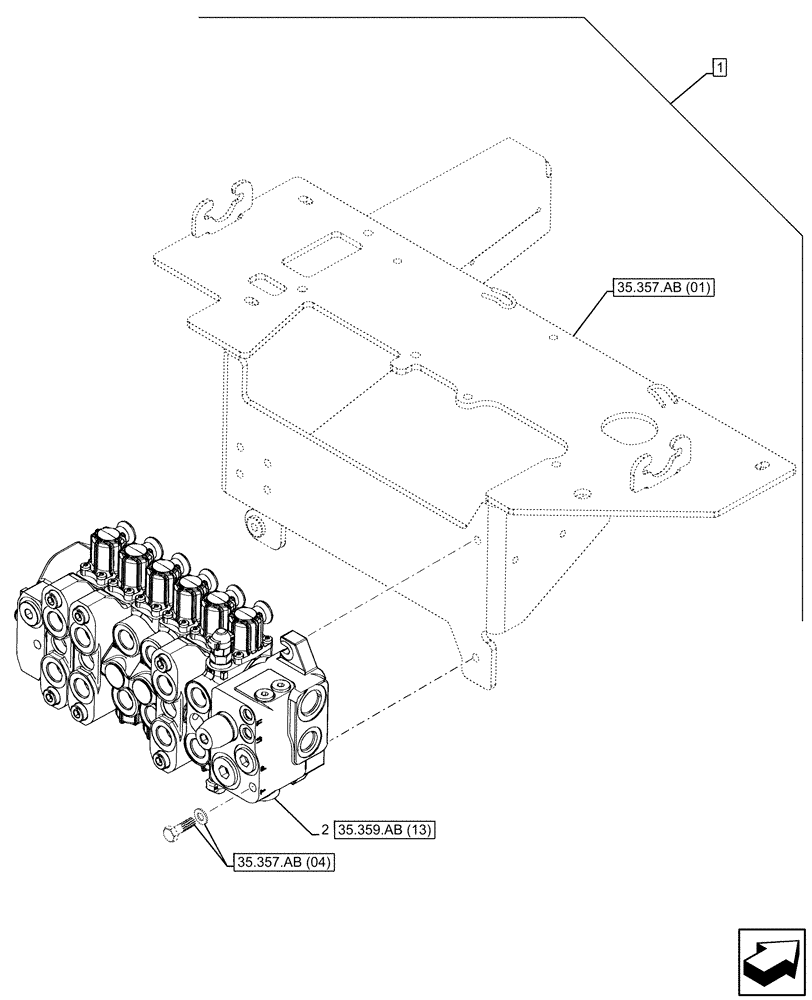 1

35.357.AB (01)

2 35.359.AB (13)

35.357.AB (04)