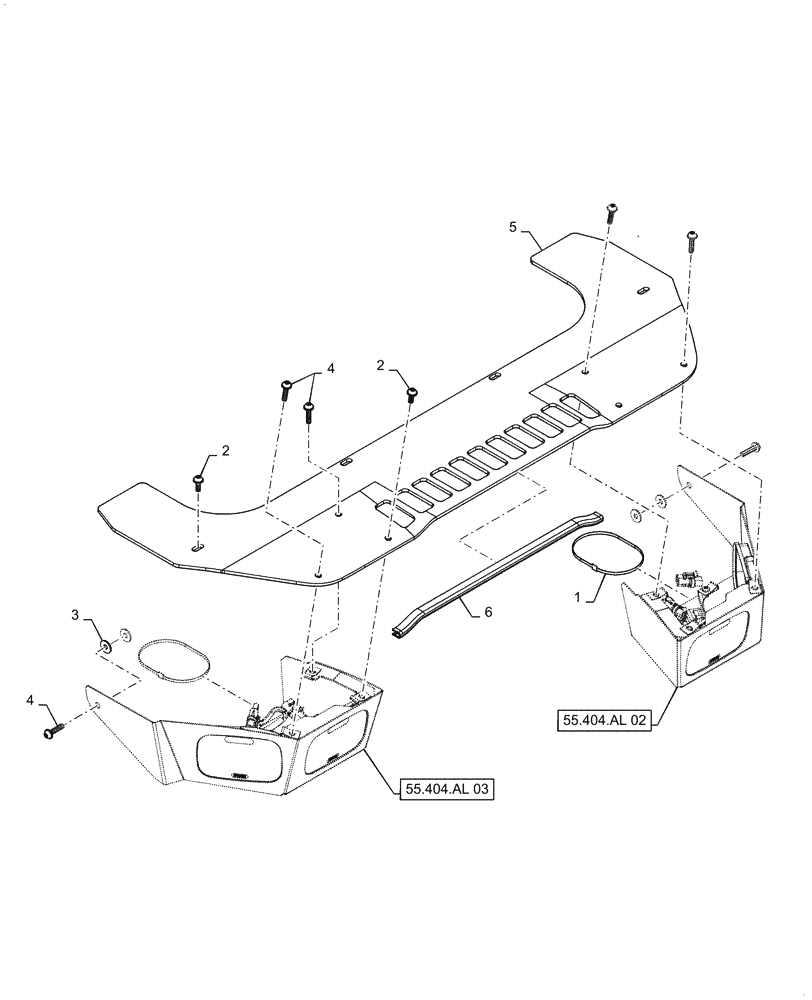 5
4
2
2
1
6
3
4
55.404.AL 02
55.404.AL 03