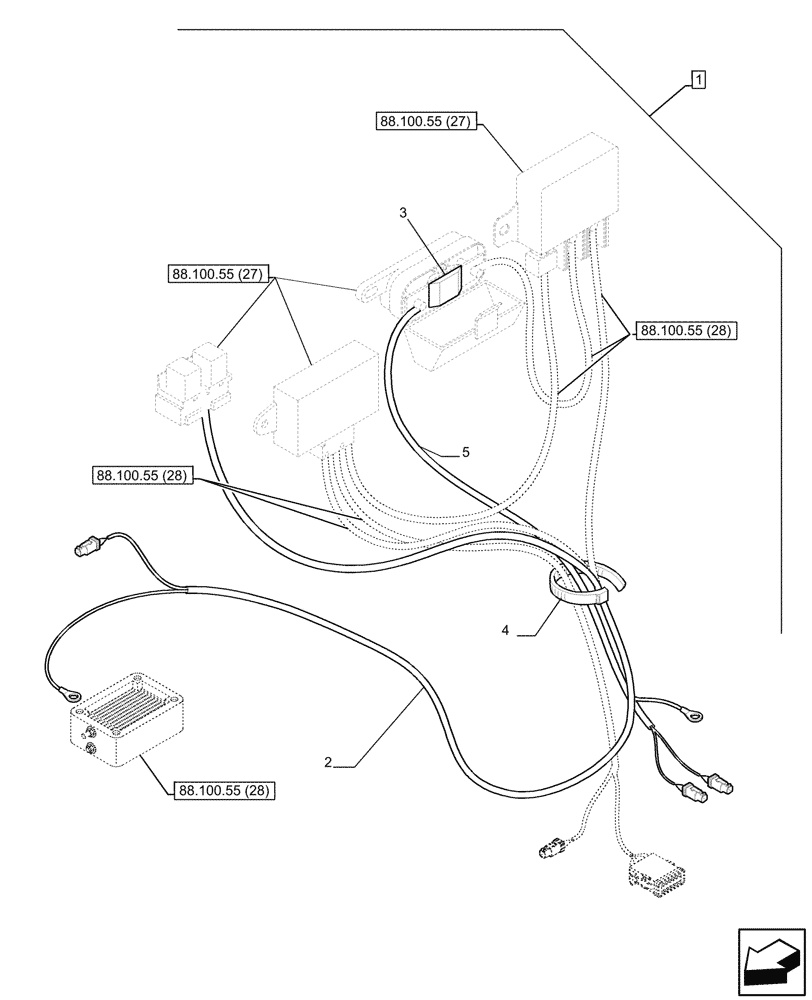 1

88.100.55 (27)

3

88.100.55 (27)

88.100.55 (28)

5

88.100.55 (28)

4

2

88.100.55 (28)