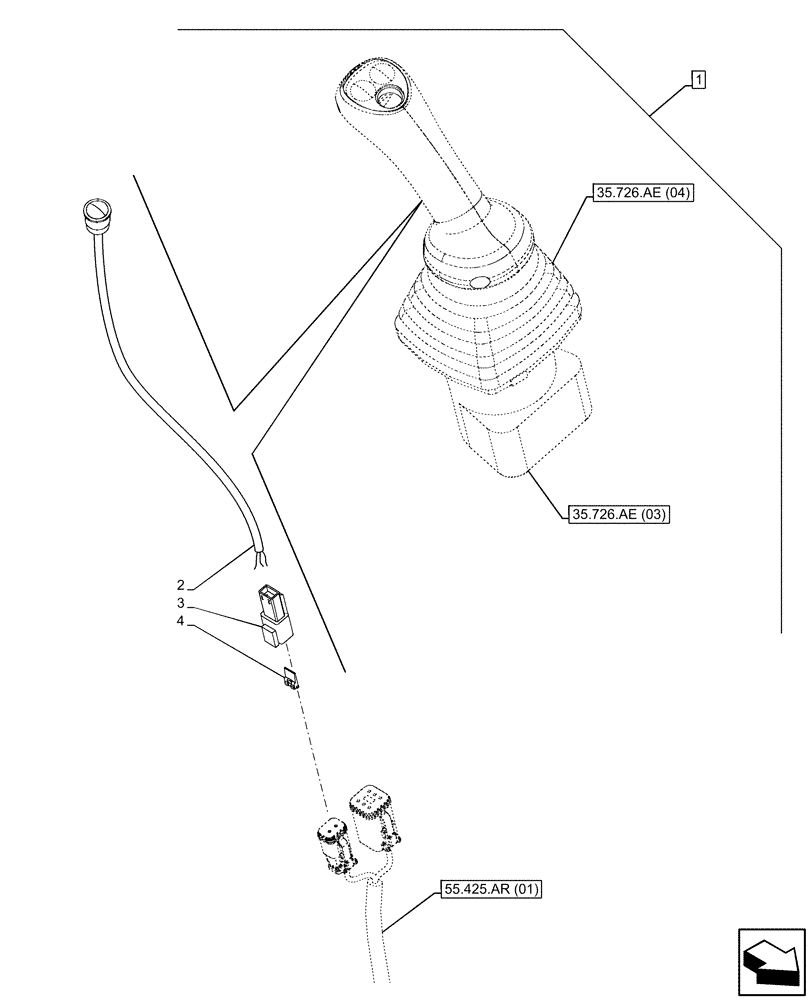 1

35.726.AE (04)

35.726.AE (03)

2

3

4

55.425.AR (01)