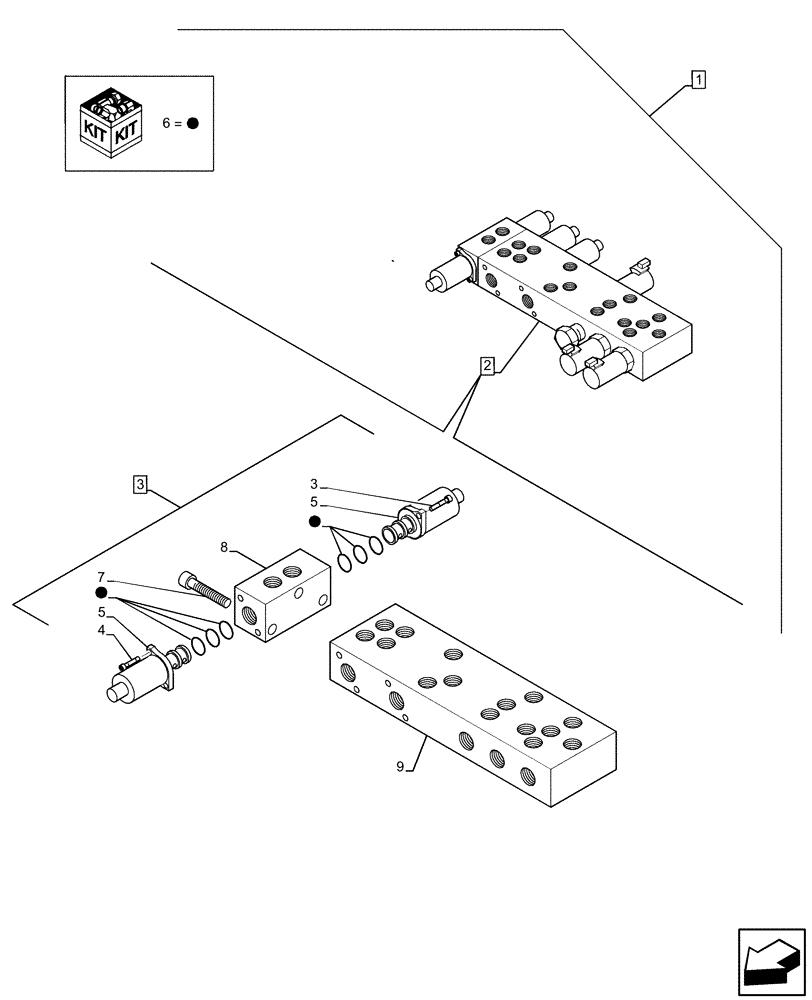 KIT KIT
6 = ●

1

2

3

3
5
●
8
7
●
5
4
9